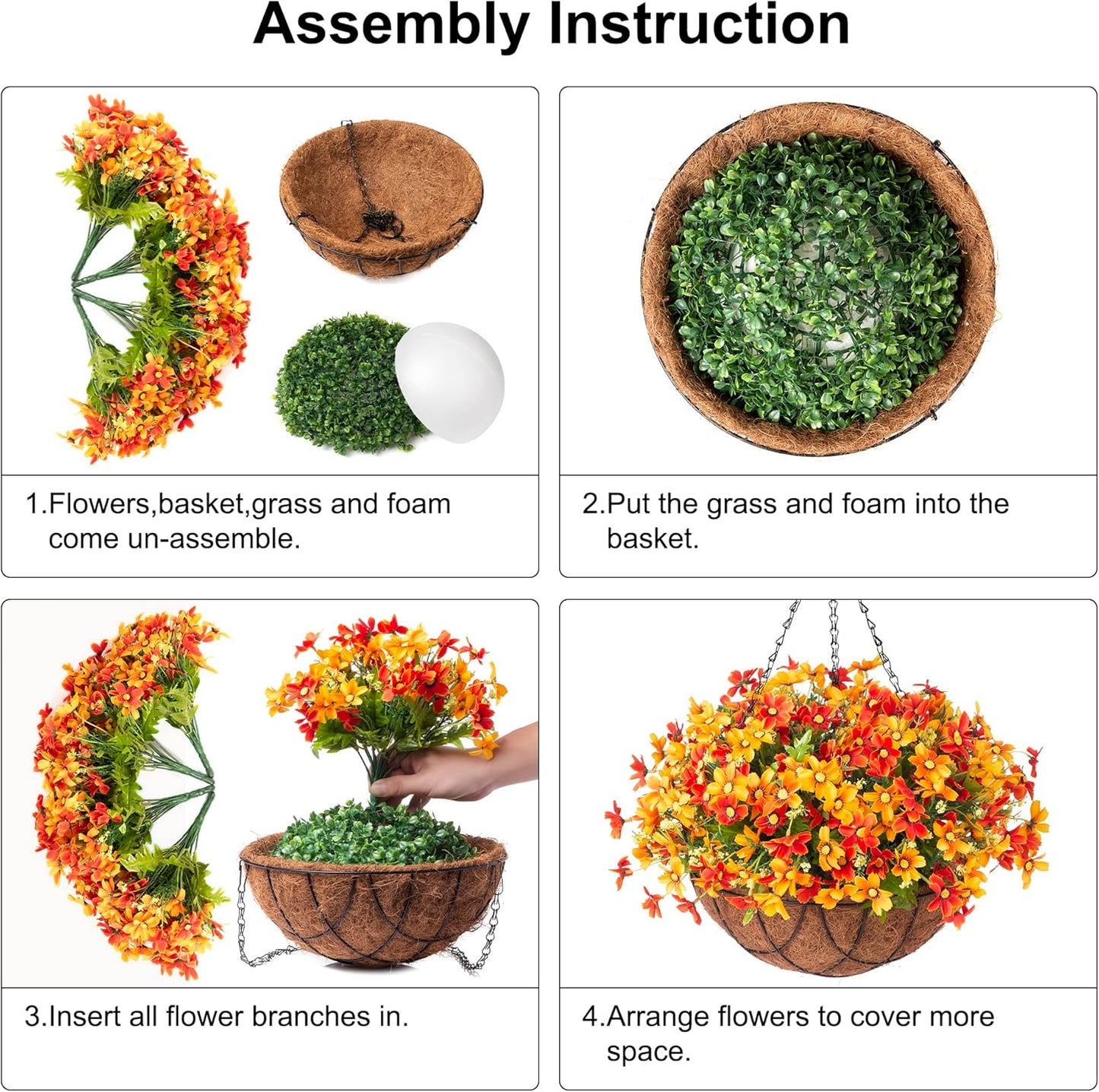 Assembly Instruction

1.Flowers,basket,grass and foam come un-assemble.

2.Put the grass and foam into the basket.

3.Insert all flower branches in.

4.Arrange flowers to cover more space.