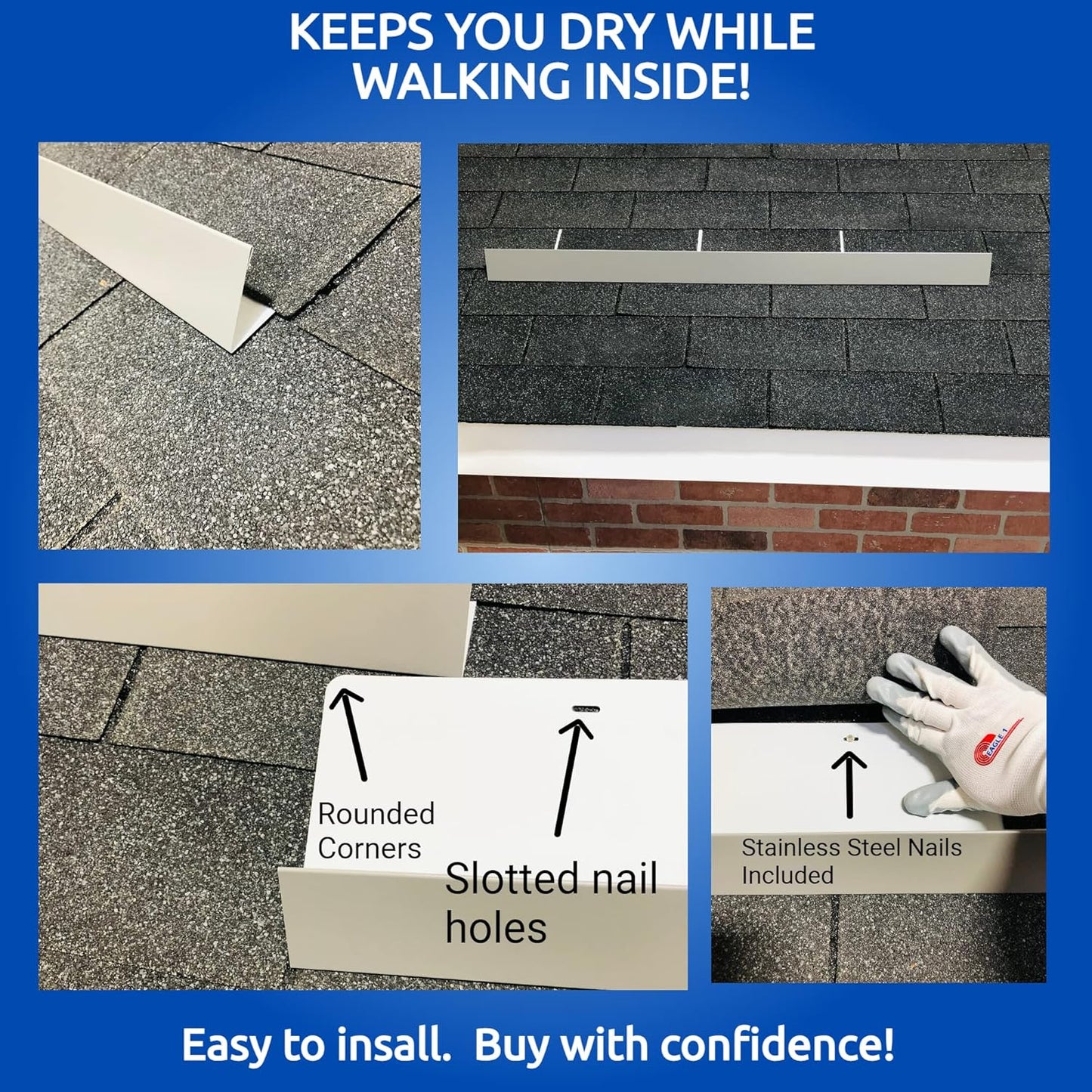 KEEPS YOU DRY WHILE WALKING INSIDE!

Rounded Corners

Slotted nail holes

EAGLE 1

Stainless Steel Nails Included

Easy to insall. Buy with confidence!