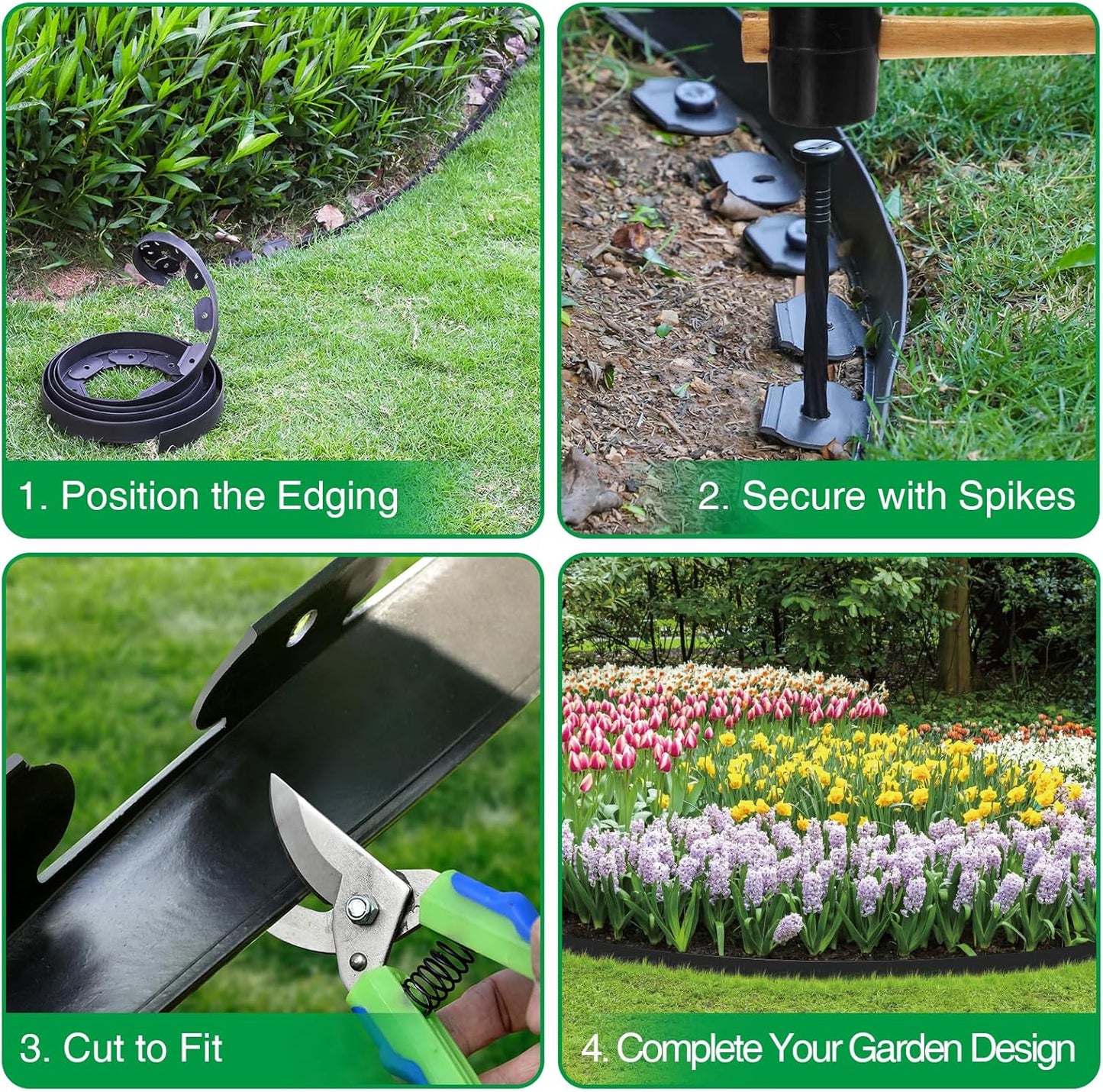 1. Position the Edging

2. Secure with Spikes

3. Cut to Fit

4. Complete Your Garden Design