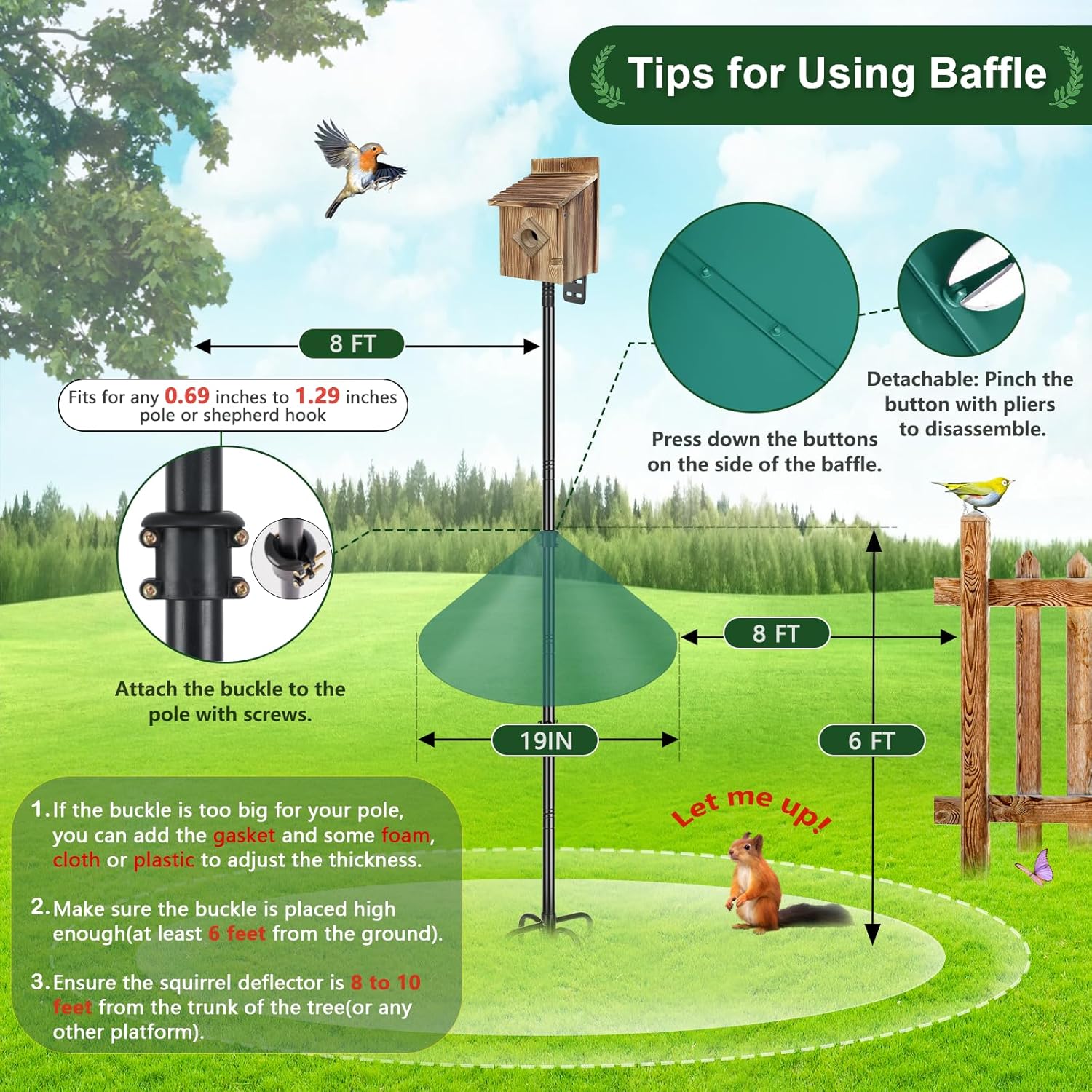 Tips for Using Baffle

8 FT

Fits for any 0.69 inches to 1.29 inches pole or shepherd hook

Detachable: Pinch the button with pliers to disassemble.

Press down the buttons on the side of the baffle.

Attach the buckle to the pole with screws.

8 FT

19IN

6 FT

Let me up!

1. If the buckle is too big for your pole, you can add the gasket and some foam, cloth or plastic to adjust the thickness.

2. Make sure the buckle is placed high enough(at least 6 feet from the ground).

3. Ensure the squirrel deflector is 8 to 10 feet from the trunk of the tree(or any other platform).