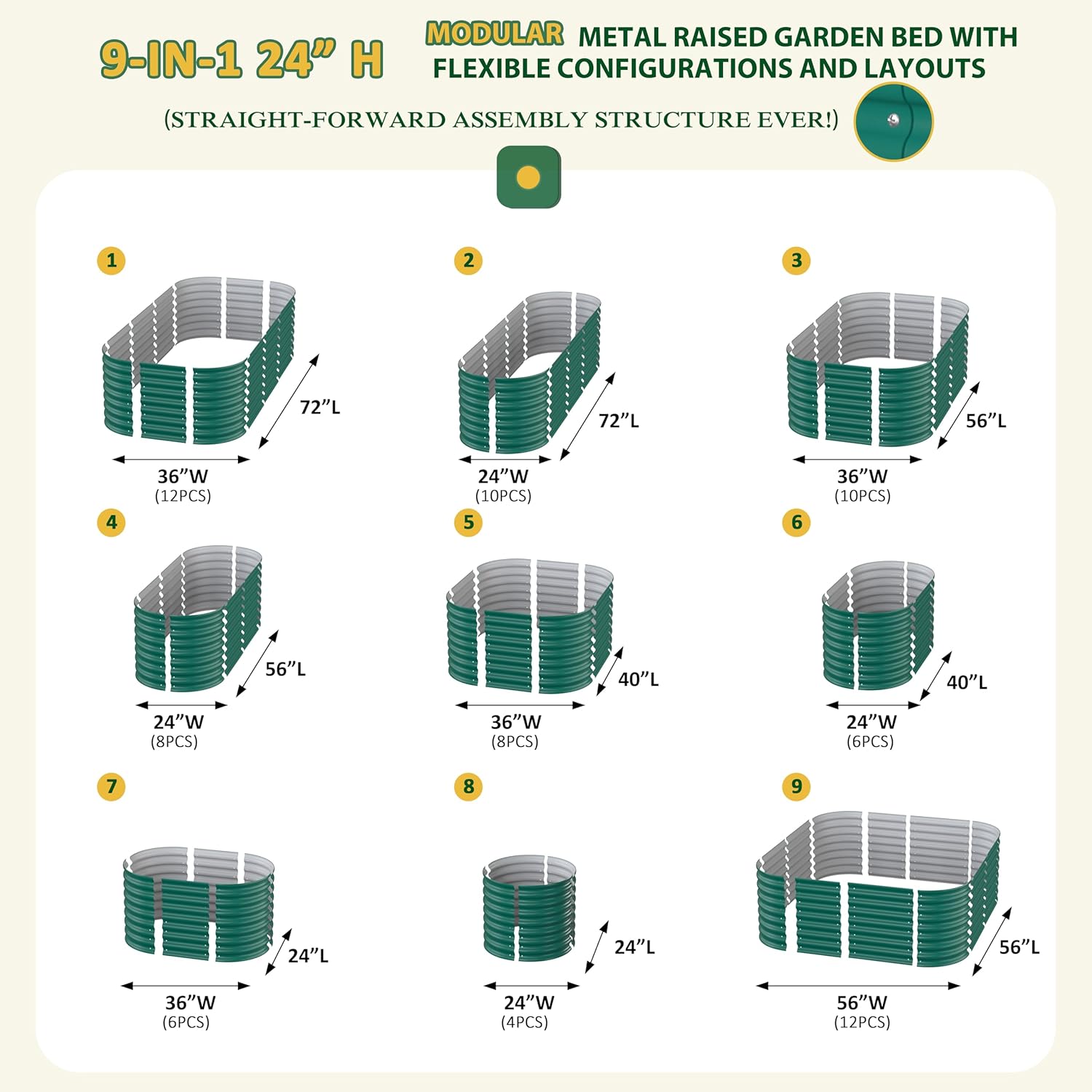 9-IN-1 24" H

MODULAR METAL RAISED GARDEN BED WITH FLEXIBLE CONFIGURATIONS AND LAYOUTS

(STRAIGHT-FORWARD ASSEMBLY STRUCTURE EVER!)

1
72"L
36"W
(12PCS)

2
72"L
24"W
(10PCS)

3
56"L
36"W
(10PCS)

4
56"L
24"W
(8PCS)

5
40"L
36"W
(8PCS)

6
40"L
24"W
(6PCS)

7
24"L
36"W
(6PCS)

8
24"L
24"W
(4PCS)

9
56"L
56"W
(12PCS)