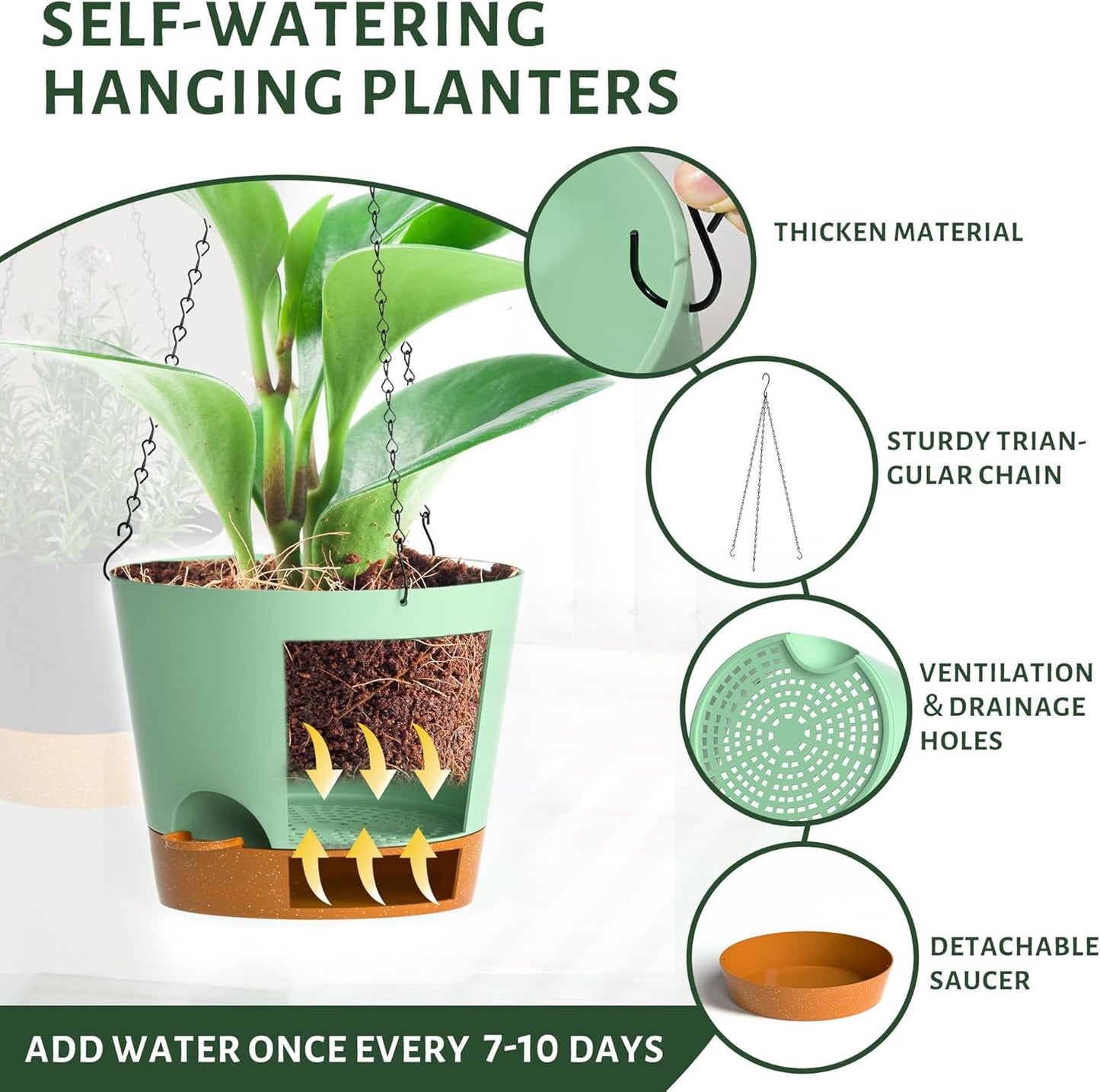 SELF-WATERING HANGING PLANTERS

THICKEN MATERIAL

STURDY TRIANGULAR CHAIN

VENTILATION & DRAINAGE HOLES

DETACHABLE SAUCER

ADD WATER ONCE EVERY 7-10 DAYS