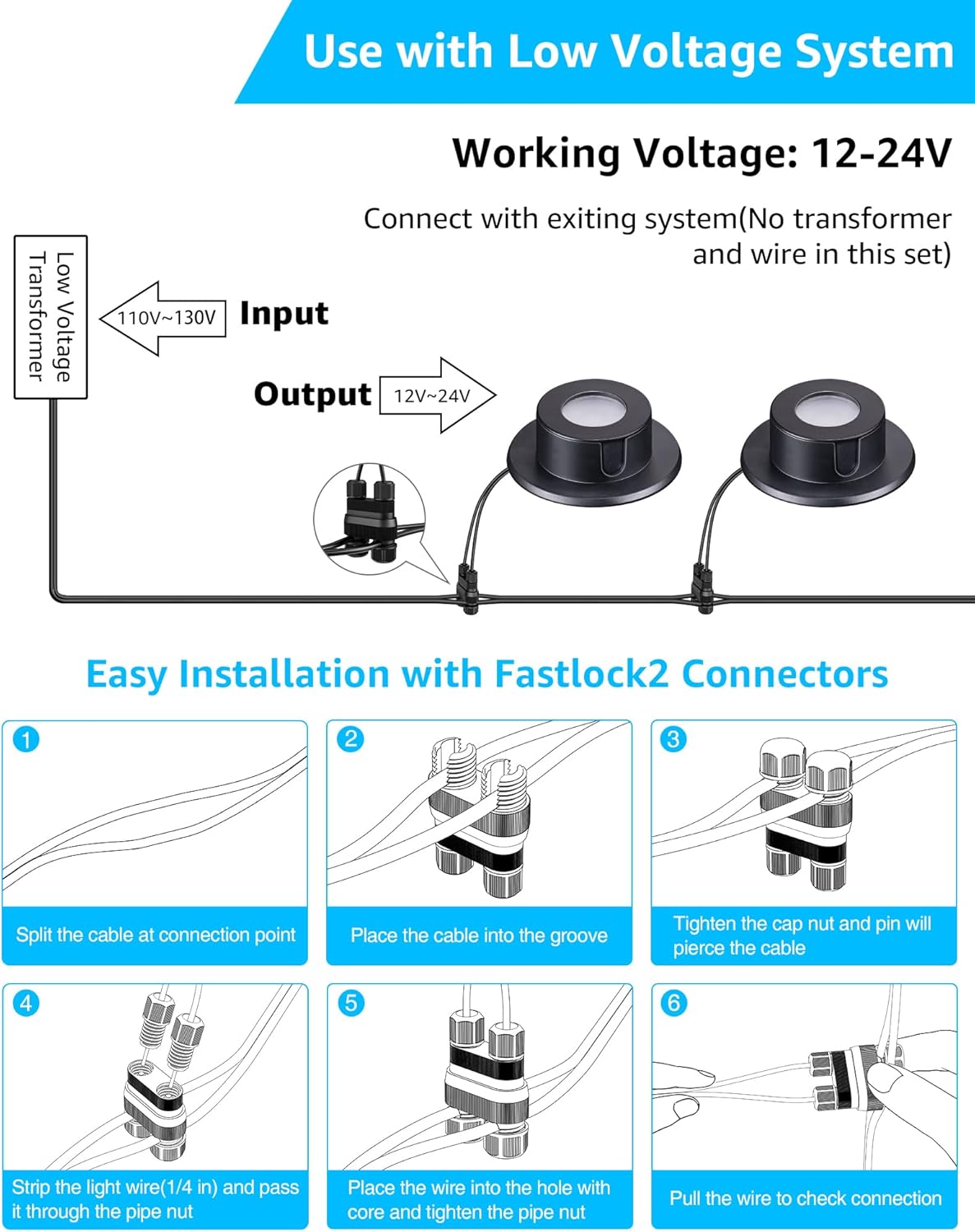 Use with Low Voltage System

Working Voltage: 12-24V

Connect with exiting system(No transformer and wire in this set)

Low Voltage Transformer

110V~130V

Input

Output

12V~24V

Easy Installation with Fastlock2 Connectors

1
Split the cable at connection point

2
Place the cable into the groove

3
Tighten the cap nut and pin will pierce the cable

4
Strip the light wire(1/4 in) and pass it through the pipe nut

5
Place the wire into the hole with core and tighten the pipe nut

6
Pull the wire to check connection