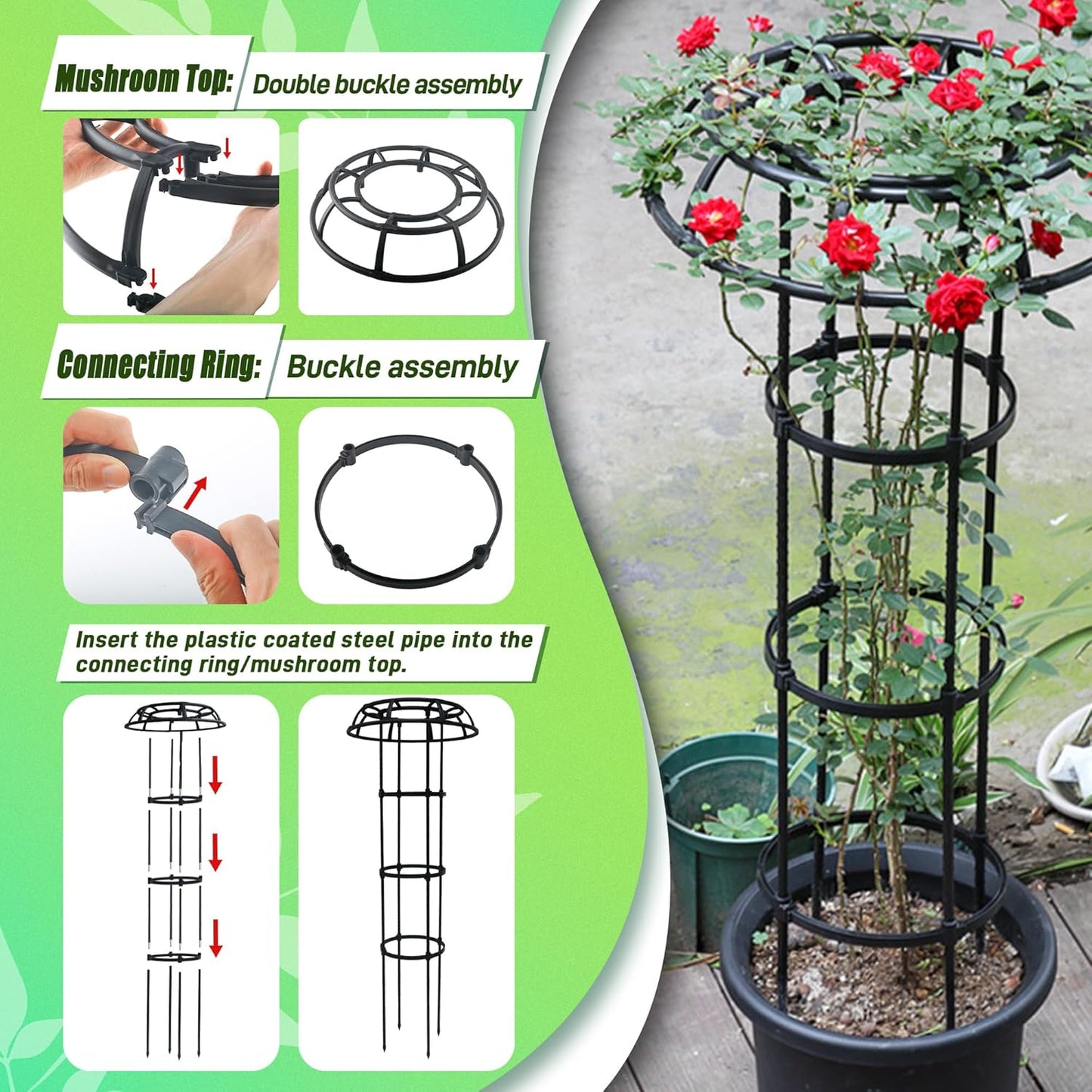 Mushroom Top: Double buckle assembly

Connecting Ring: Buckle assembly

Insert the plastic coated steel pipe into the connecting ring/mushroom top.