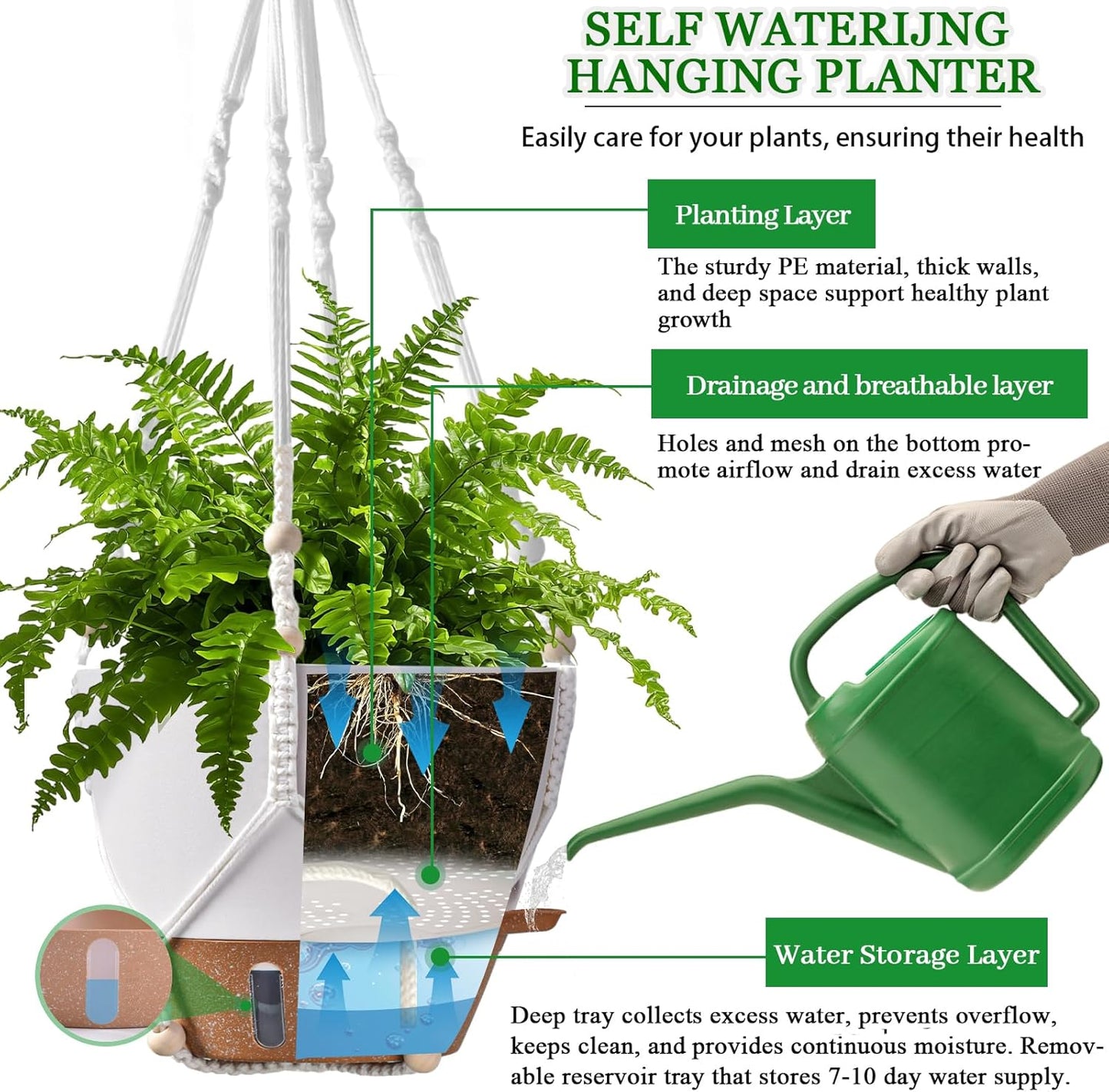 SELF WATERIJNG HANGING PLANTER

Easily care for your plants, ensuring their health

Planting Layer

The sturdy PE material, thick walls, and deep space support healthy plant growth

Drainage and breathable layer

Holes and mesh on the bottom promote airflow and drain excess water

Water Storage Layer

Deep tray collects excess water, prevents overflow, keeps clean, and provides continuous moisture. Removable reservoir tray that stores 7-10 day water supply.