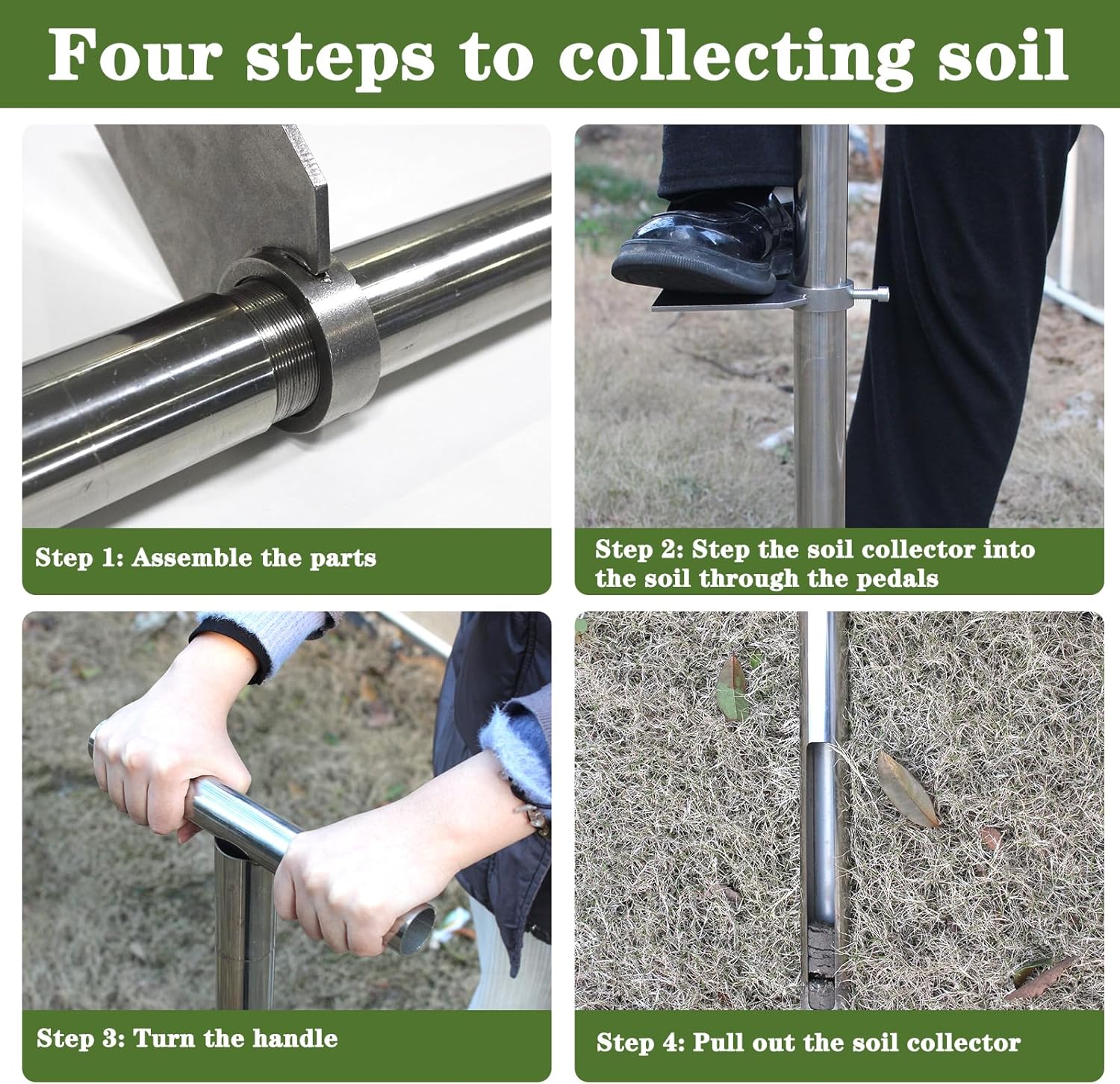 Four steps to collecting soil

Step 1: Assemble the parts

Step 2: Step the soil collector into the soil through the pedals

Step 3: Turn the handle

Step 4: Pull out the soil collector