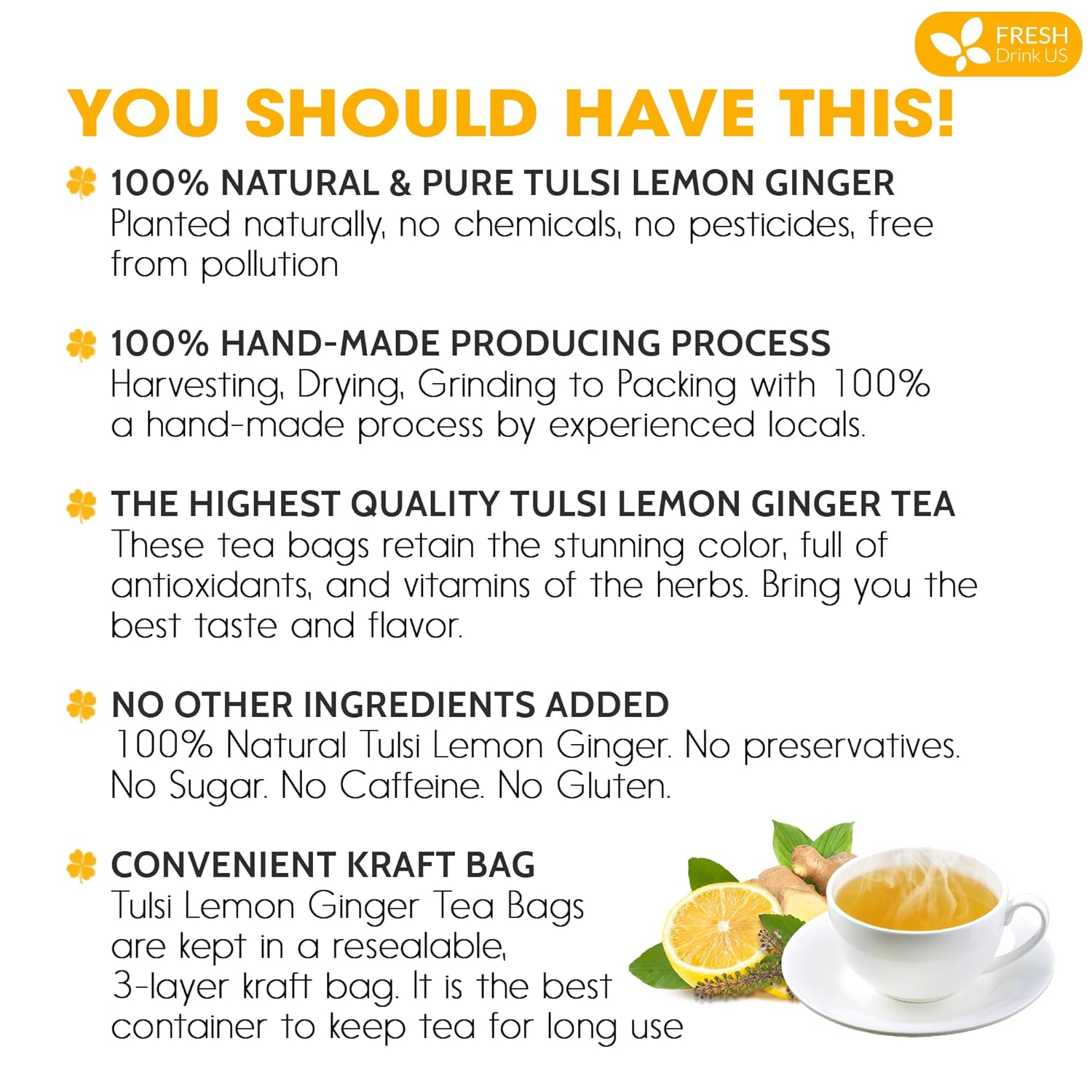 FRESH
Drink US

YOU SHOULD HAVE THIS!

100% NATURAL & PURE TULSI LEMON GINGER
Planted naturally, no chemicals, no pesticides, free from pollution

100% HAND-MADE PRODUCING PROCESS
Harvesting, Drying, Grinding to Packing with 100% a hand-made process by experienced locals.

THE HIGHEST QUALITY TULSI LEMON GINGER TEA
These tea bags retain the stunning color, full of antioxidants, and vitamins of the herbs. Bring you the best taste and flavor.

NO OTHER INGREDIENTS ADDED
100% Natural Tulsi Lemon Ginger. No preservatives. No Sugar. No Caffeine. No Gluten.

CONVENIENT KRAFT BAG
Tulsi Lemon Ginger Tea Bags are kept in a resealable, 3-layer kraft bag. It is the best container to keep tea for long use