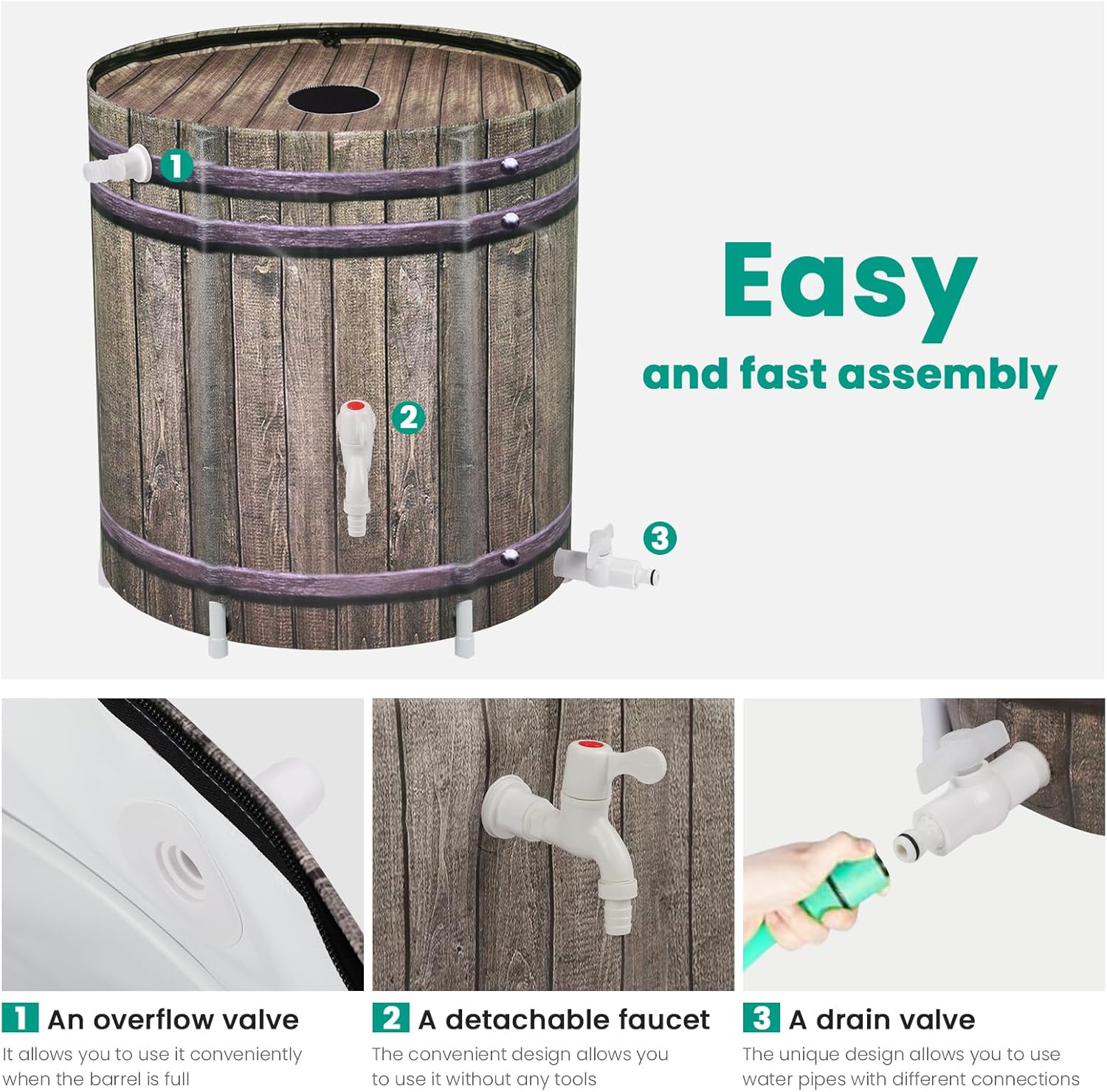 1

2

3

Easy
and fast assembly

1 An overflow valve
It allows you to use it conveniently when the barrel is full

2 A detachable faucet
The convenient design allows you to use it without any tools

3 A drain valve
The unique design allows you to use water pipes with different connections