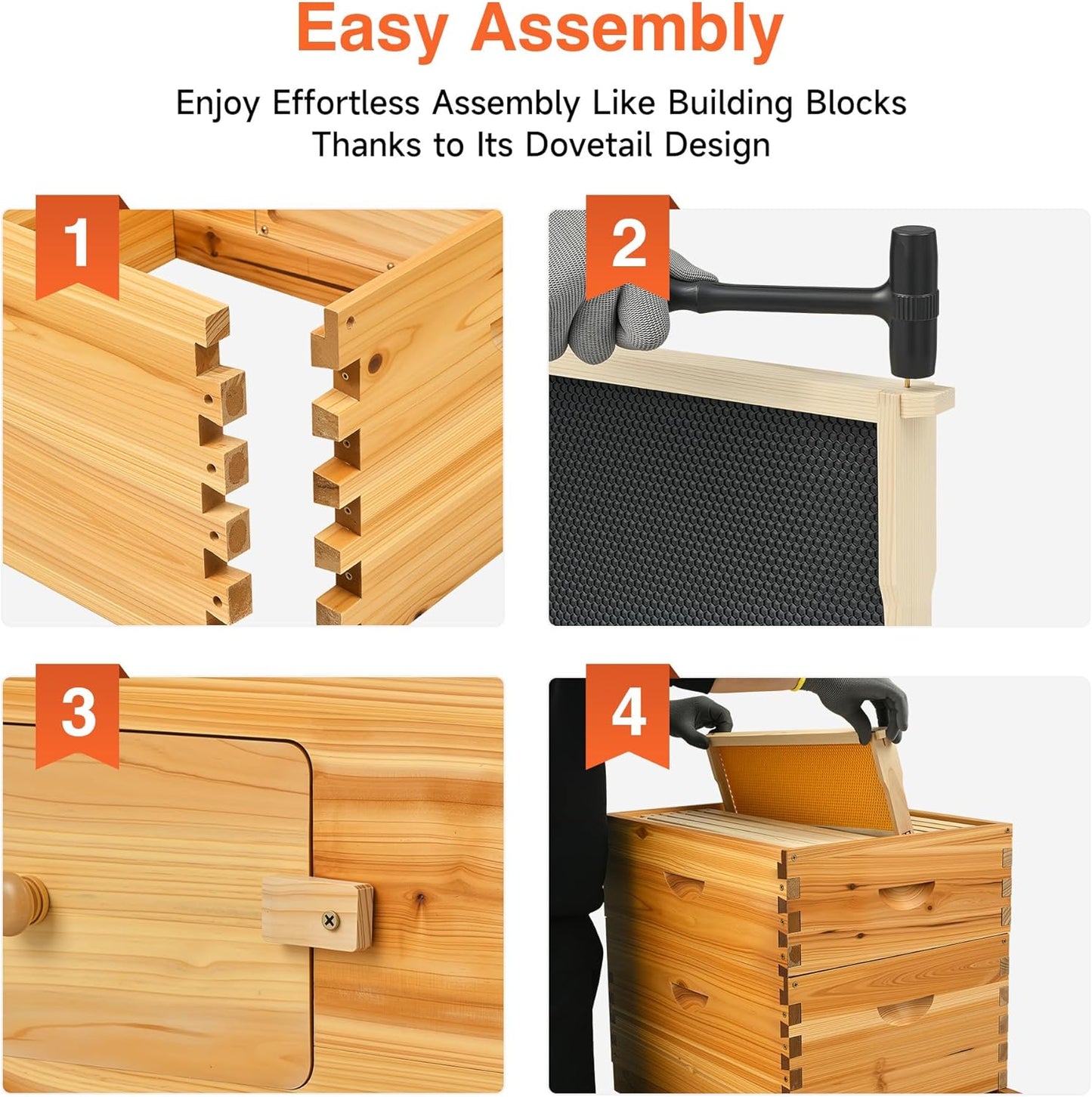 Easy Assembly

Enjoy Effortless Assembly Like Building Blocks Thanks to Its Dovetail Design

1

2

3

4