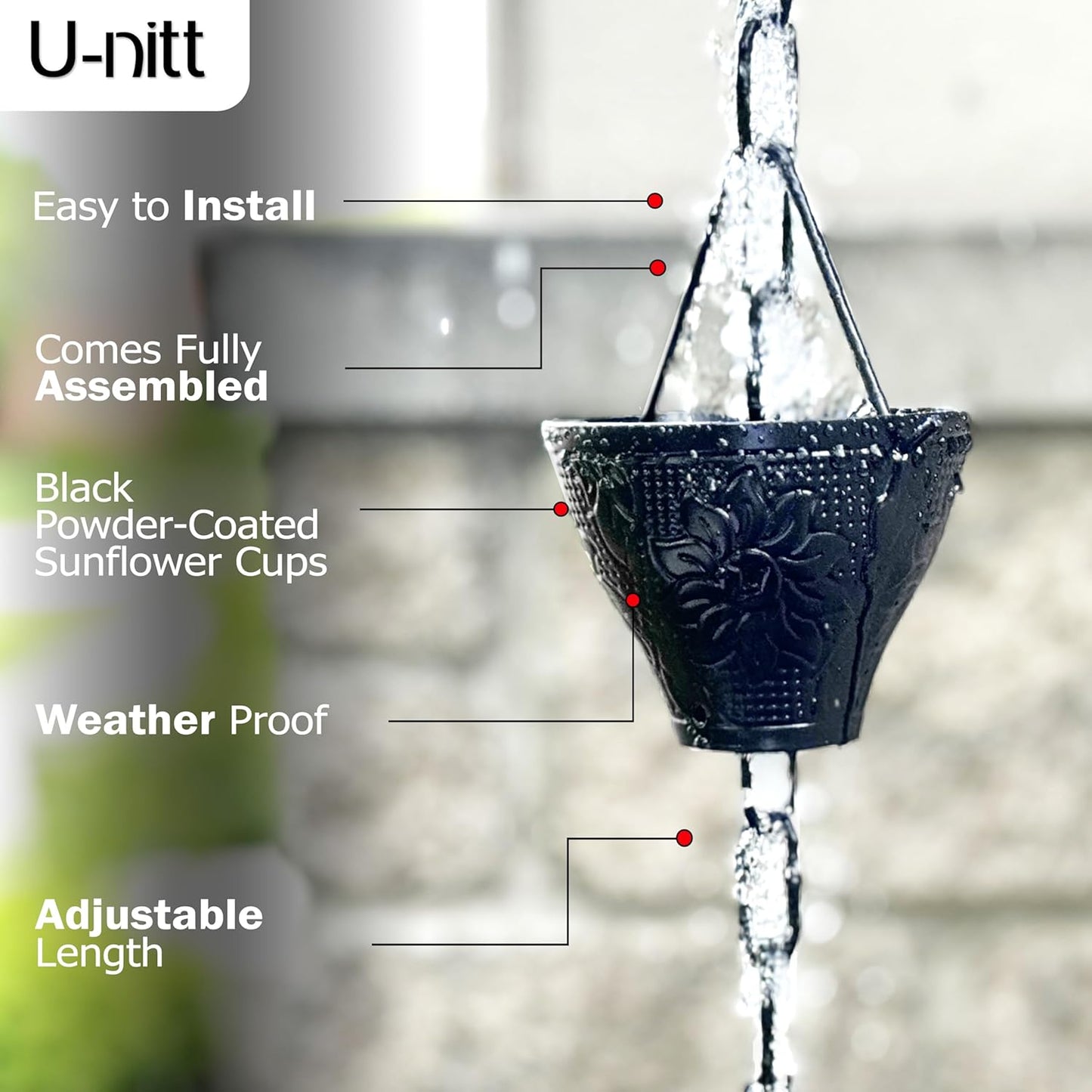 U-nitt

Easy to Install

Comes Fully Assembled

Black Powder-Coated Sunflower Cups

Weather Proof

Adjustable Length