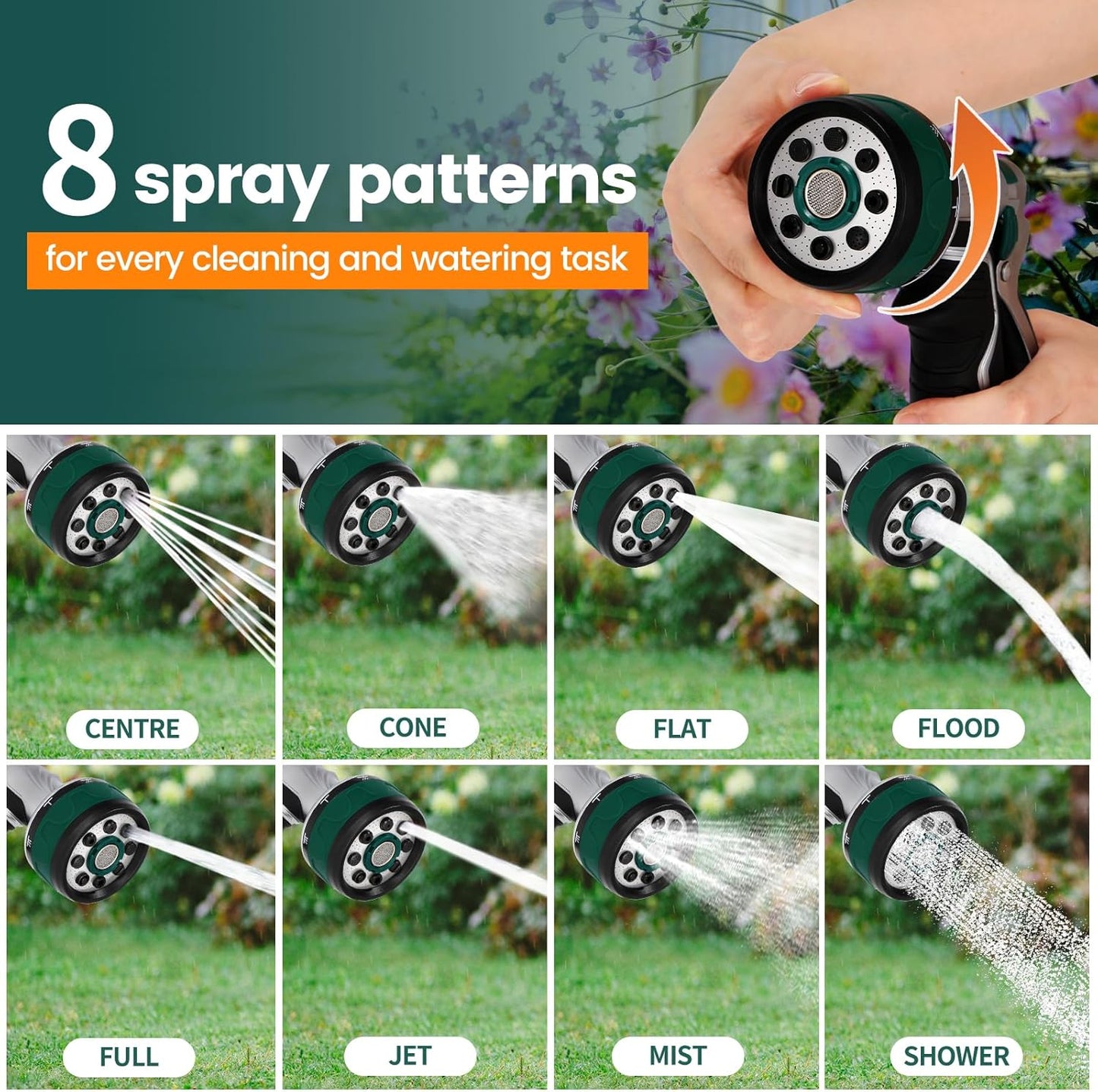 8 spray patterns

for every cleaning and watering task

CENTRE

CONE

FLAT

FLOOD

FULL

JET

MIST

SHOWER