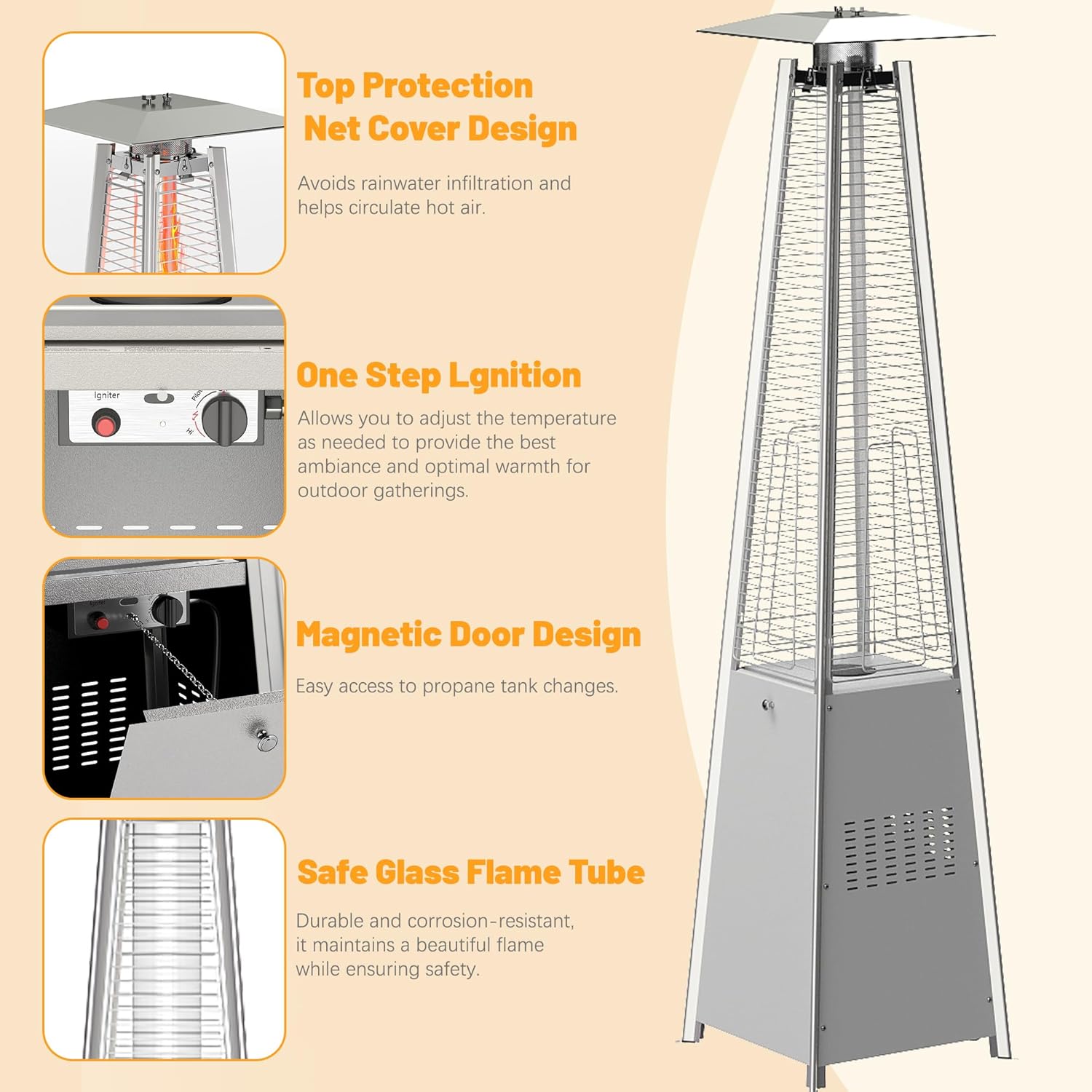 Top Protection
Net Cover Design

Avoids rainwater infiltration and helps circulate hot air.

Igniter
Pilot
Hi

One Step Lgnition

Allows you to adjust the temperature as needed to provide the best ambiance and optimal warmth for outdoor gatherings.

Magnetic Door Design

Easy access to propane tank changes.

Safe Glass Flame Tube

Durable and corrosion-resistant, it maintains a beautiful flame while ensuring safety.