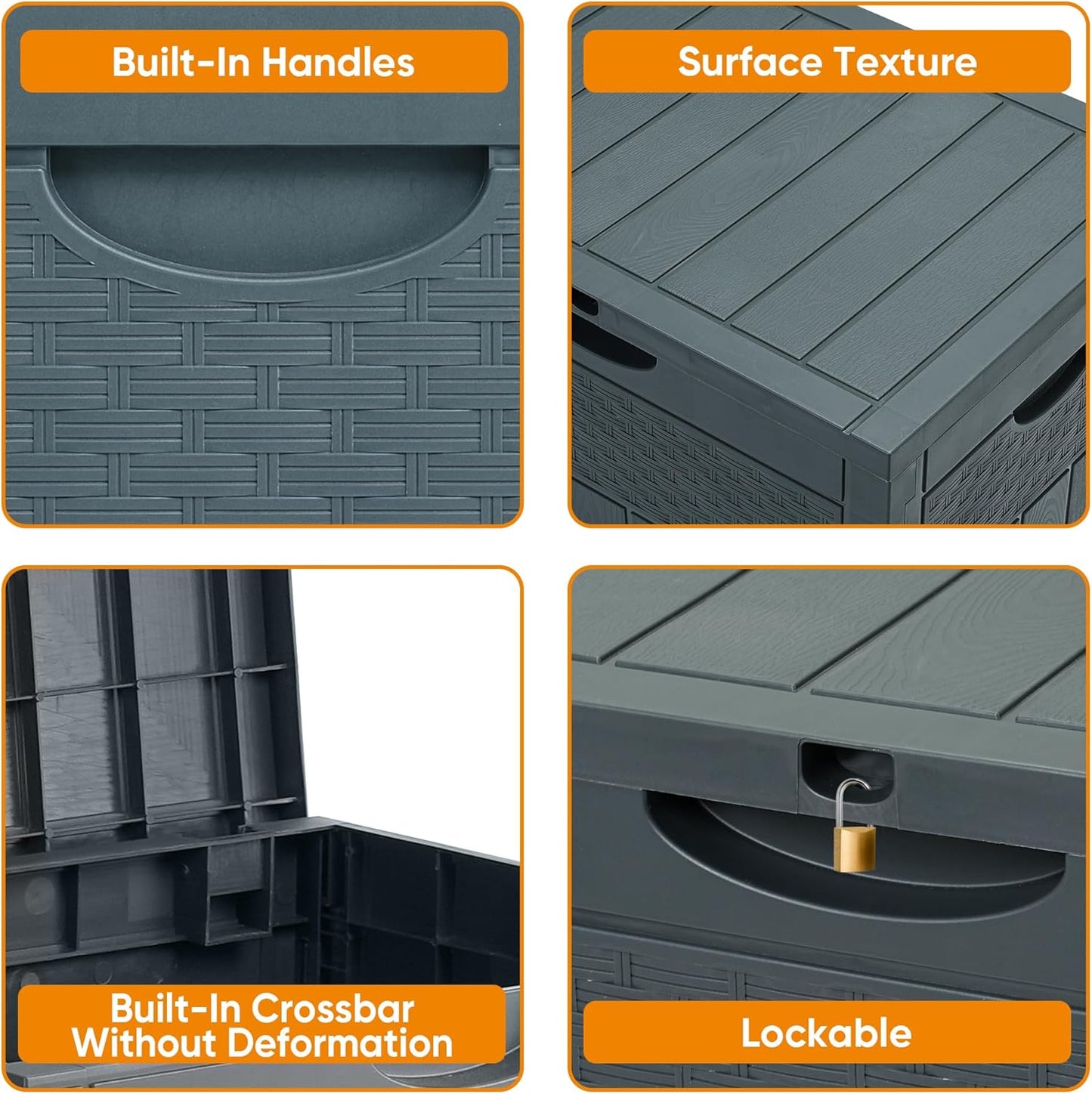 Built-In Handles

Surface Texture

Built-In Crossbar Without Deformation

Lockable