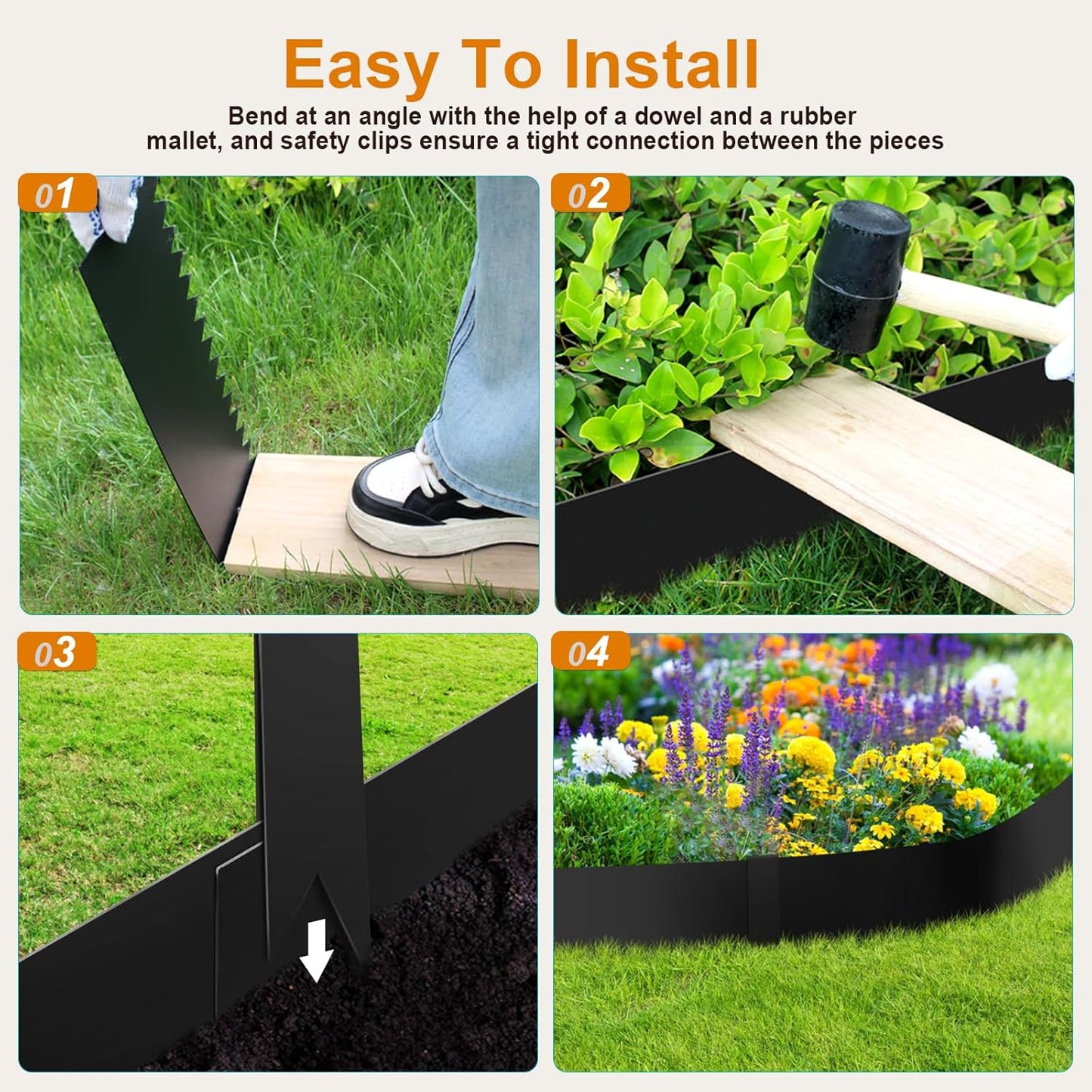 Easy To Install

Bend at an angle with the help of a dowel and a rubber mallet, and safety clips ensure a tight connection between the pieces

01

02

03

04