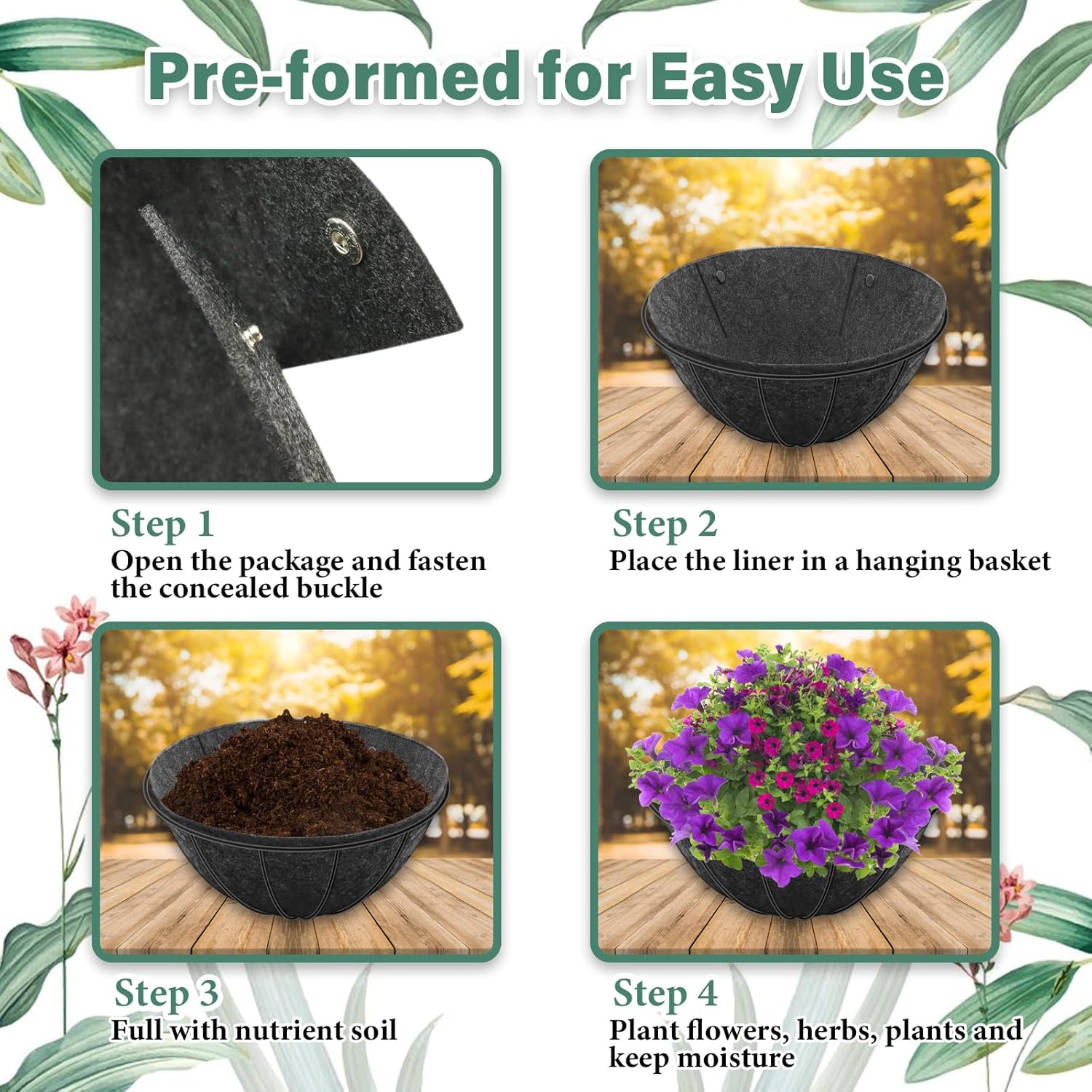 Pre-formed for Easy Use

Step 1
Open the package and fasten the concealed buckle

Step 2
Place the liner in a hanging basket

Step 3
Full with nutrient soil

Step 4
Plant flowers, herbs, plants and keep moisture