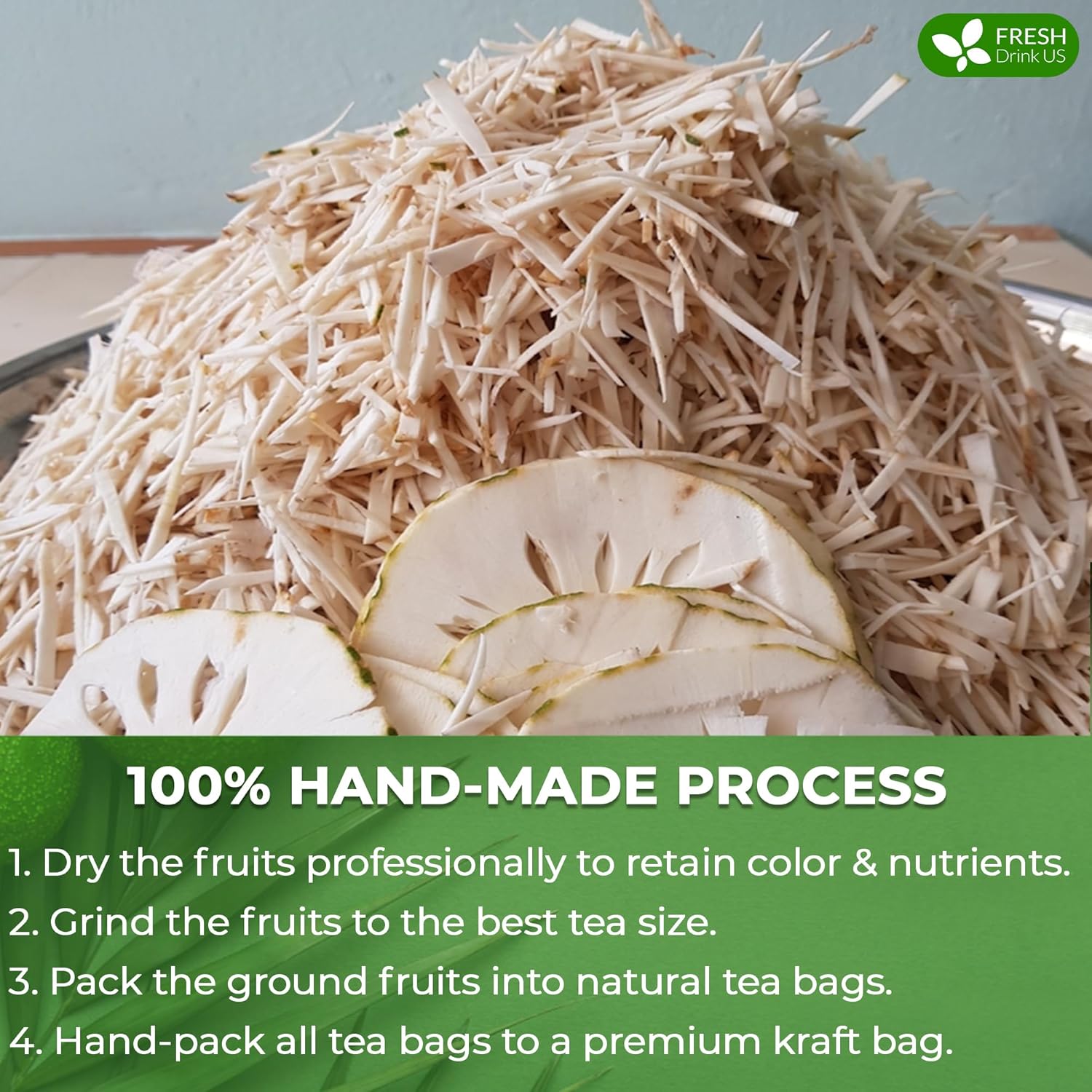 FRESH
Drink US

100% HAND-MADE PROCESS

1. Dry the fruits professionally to retain color & nutrients.

2. Grind the fruits to the best tea size.

3. Pack the ground fruits into natural tea bags.

4. Hand-pack all tea bags to a premium kraft bag.