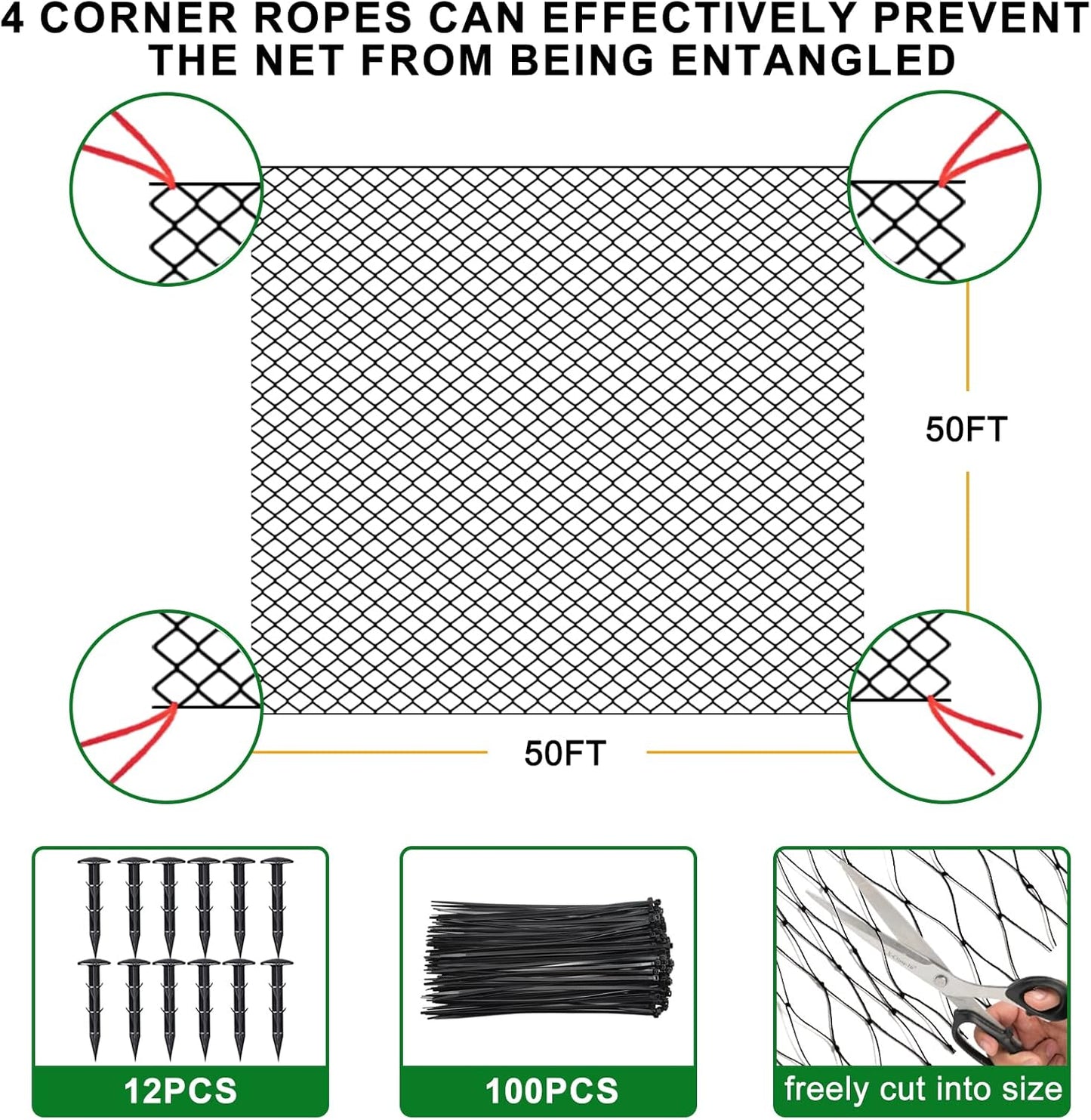 4 CORNER ROPES CAN EFFECTIVELY PREVENT THE NET FROM BEING ENTANGLED

50FT

50FT

12PCS

100PCS

freely cut into size