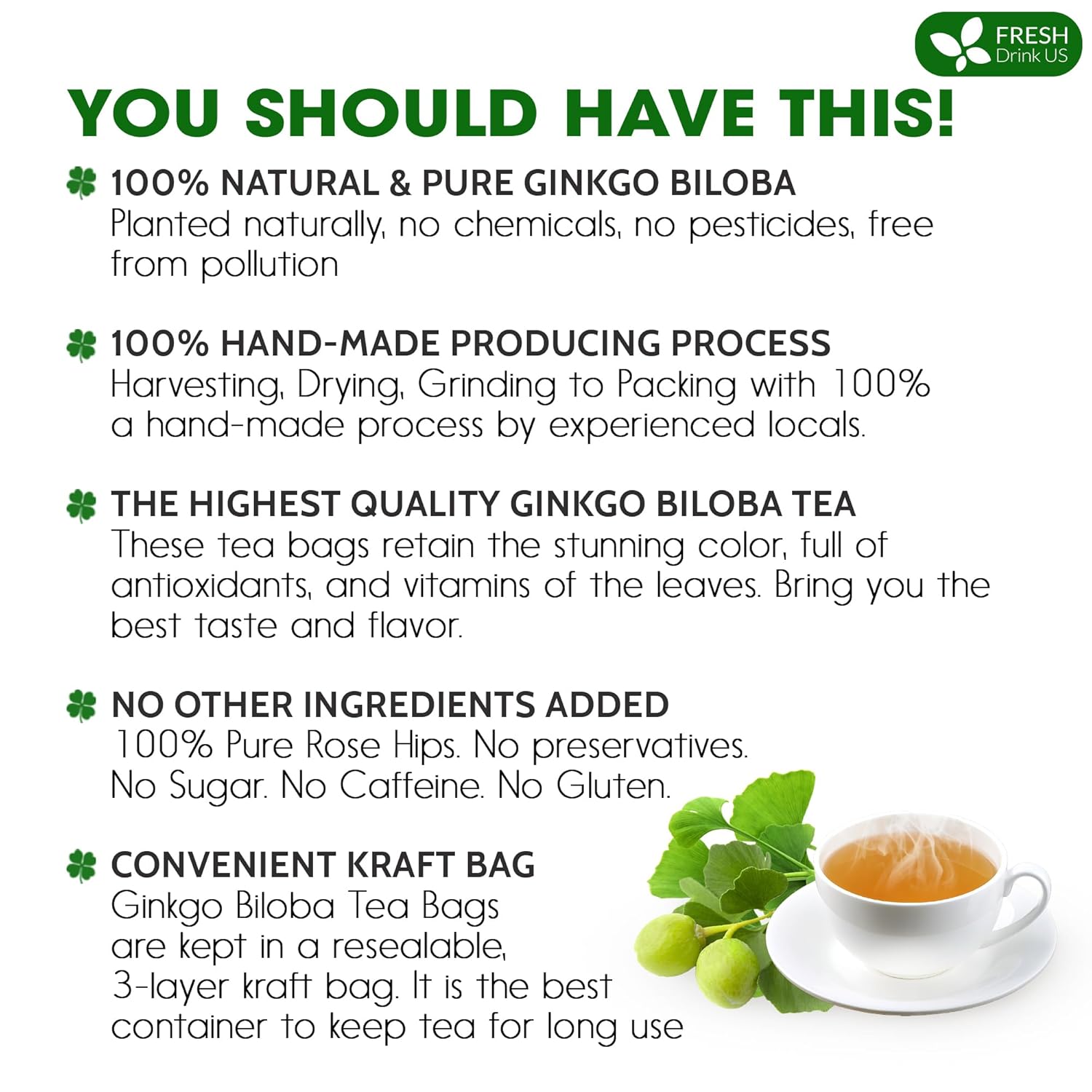 FRESH
Drink US

YOU SHOULD HAVE THIS!

100% NATURAL & PURE GINKGO BILOBA
Planted naturally, no chemicals, no pesticides, free from pollution

100% HAND-MADE PRODUCING PROCESS
Harvesting, Drying, Grinding to Packing with 100% a hand-made process by experienced locals.

THE HIGHEST QUALITY GINKGO BILOBA TEA
These tea bags retain the stunning color, full of antioxidants, and vitamins of the leaves. Bring you the best taste and flavor.

NO OTHER INGREDIENTS ADDED
100% Pure Rose Hips. No preservatives. No Sugar. No Caffeine. No Gluten.

CONVENIENT KRAFT BAG
Ginkgo Biloba Tea Bags are kept in a resealable, 3-layer kraft bag. It is the best container to keep tea for long use