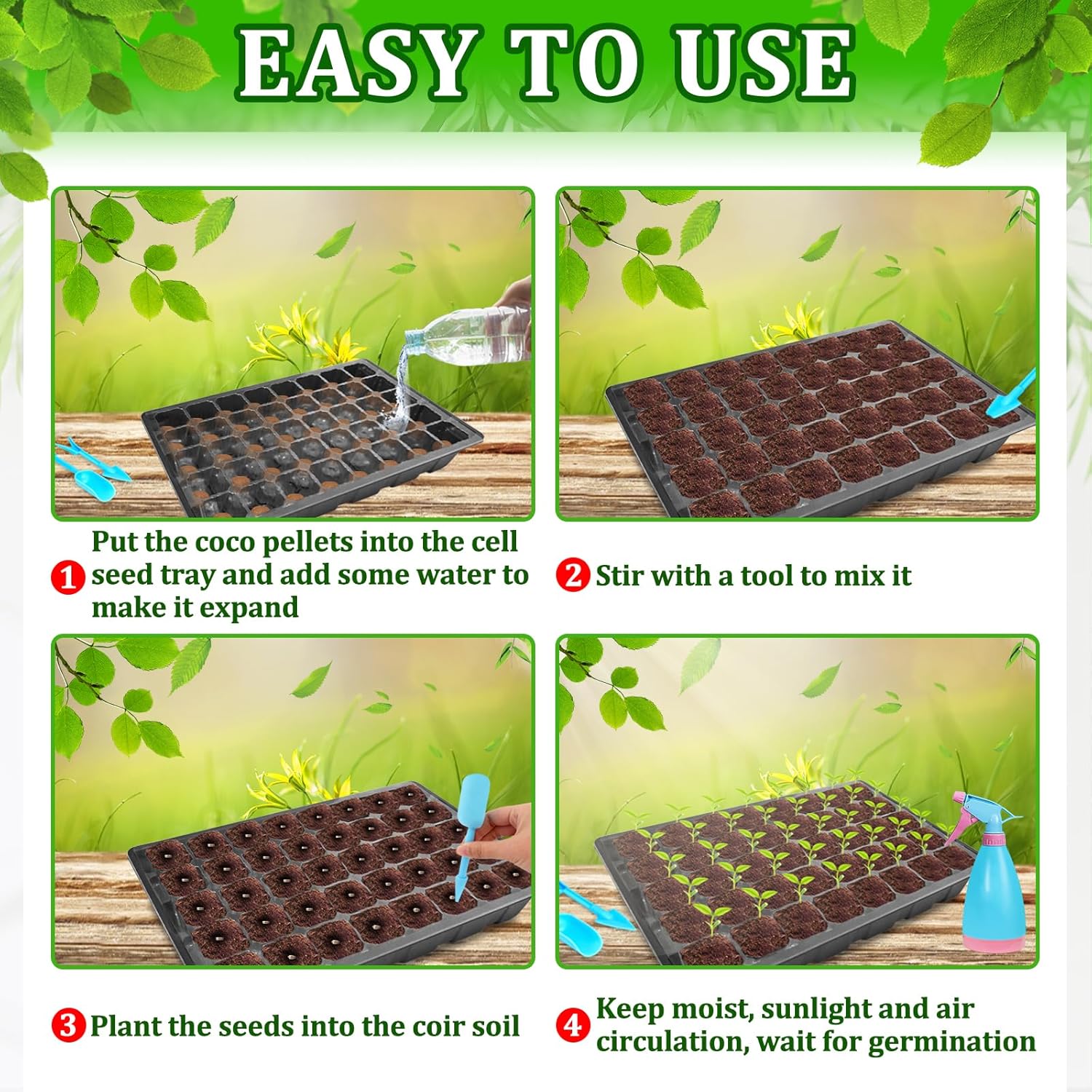 EASY TO USE

1 Put the coco pellets into the cell seed tray and add some water to make it expand

2 Stir with a tool to mix it

3 Plant the seeds into the coir soil

4 Keep moist, sunlight and air circulation, wait for germination