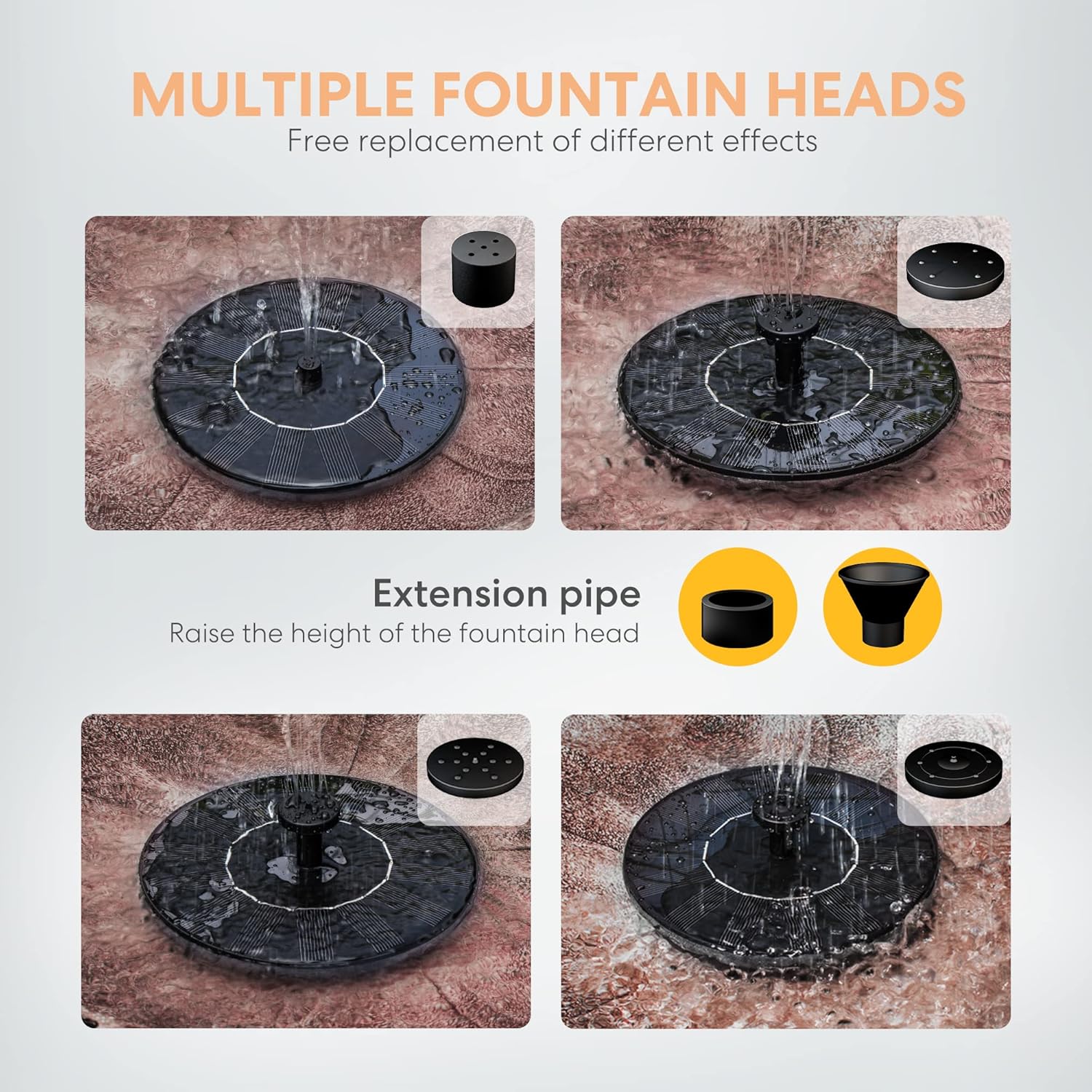 MULTIPLE FOUNTAIN HEADS
Free replacement of different effects

Extension pipe
Raise the height of the fountain head