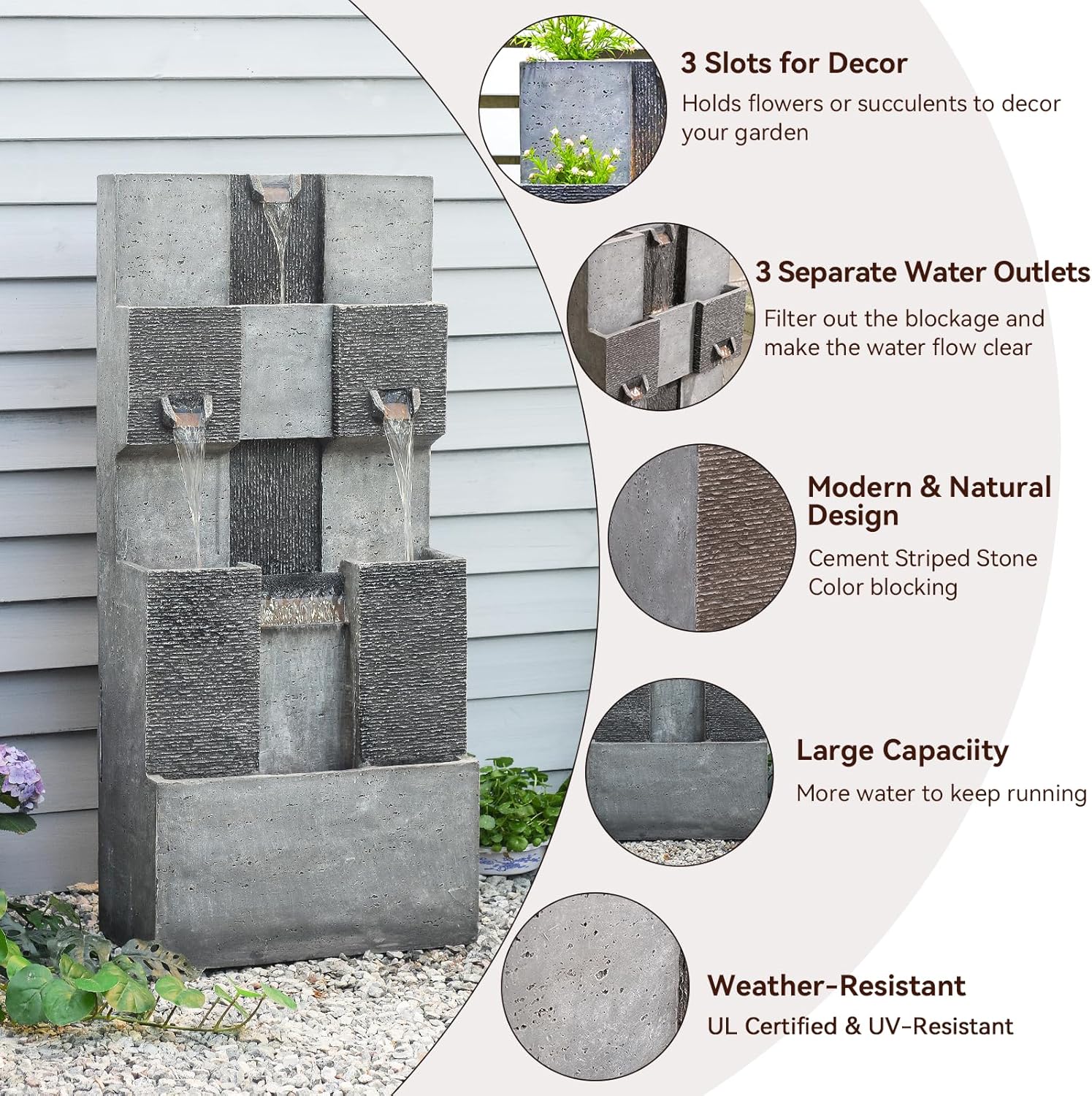 3 Slots for Decor

Holds flowers or succulents to decor your garden

3 Separate Water Outlets

Filter out the blockage and make the water flow clear

Modern & Natural Design

Cement Striped Stone Color blocking

Large Capaciity

More water to keep running

Weather-Resistant

UL Certified & UV-Resistant