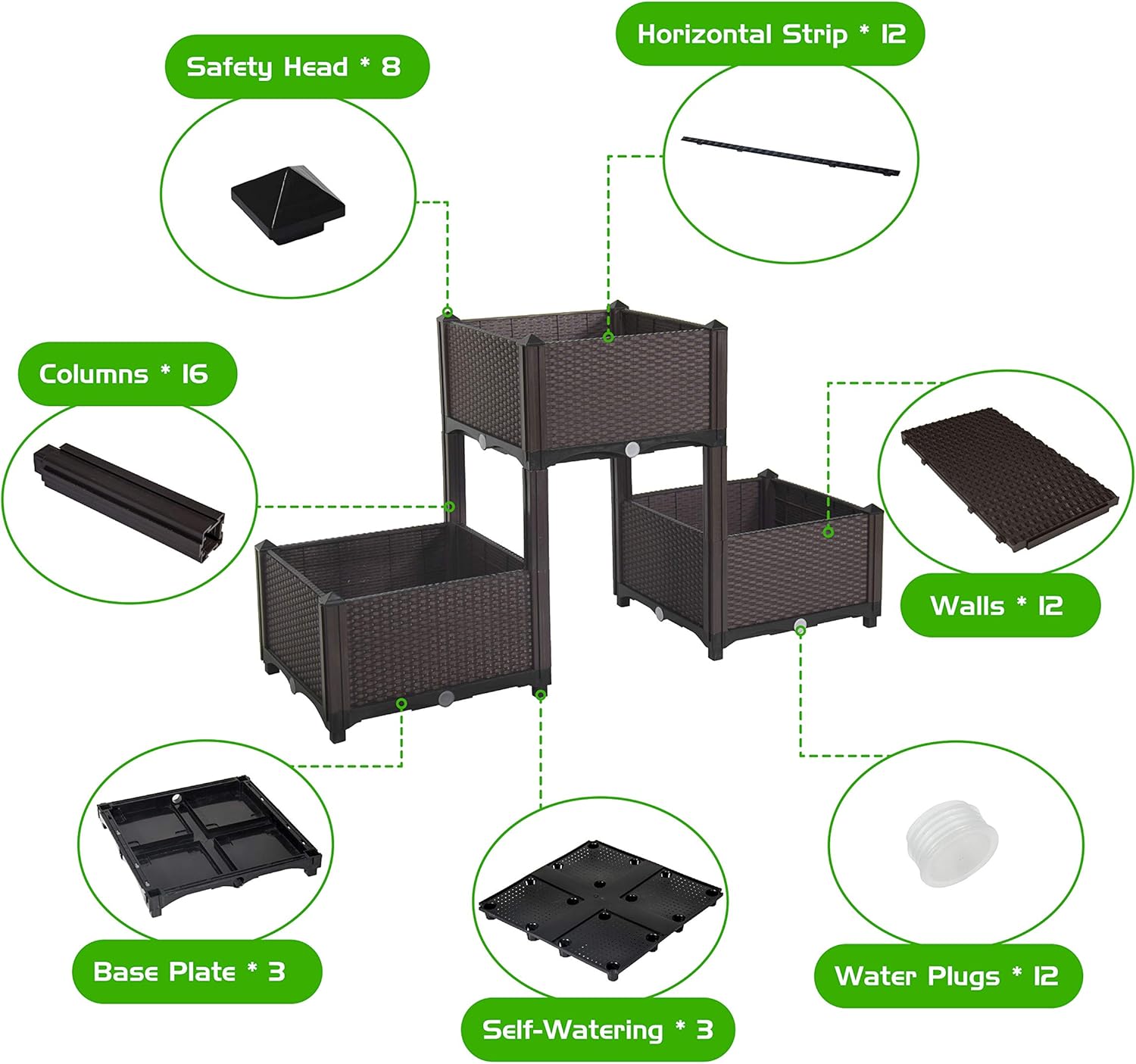 Safety Head * 8

Horizontal Strip * 12

Columns * 16

Walls * 12

Base Plate * 3

Self-Watering * 3

Water Plugs * 12