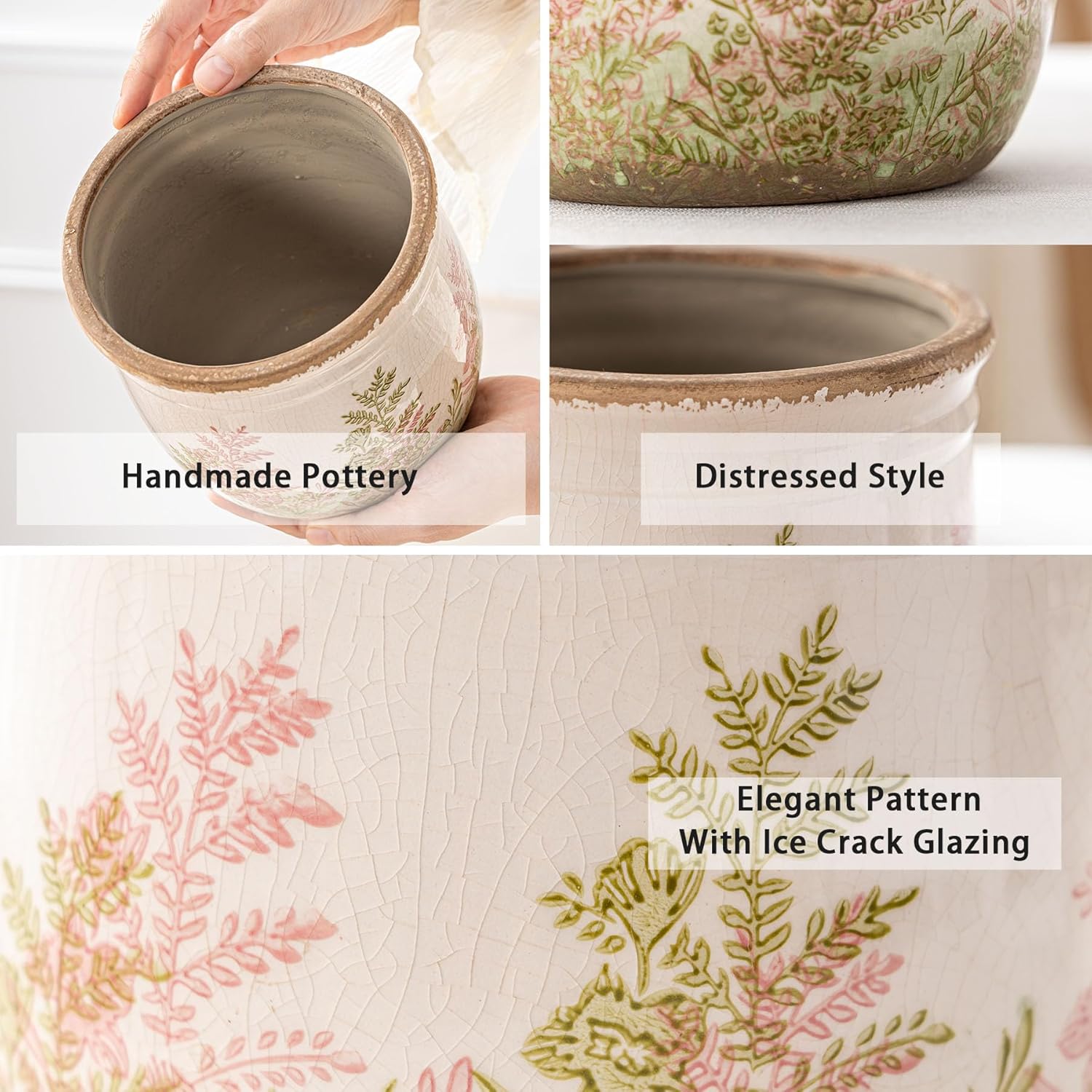 Handmade Pottery

Distressed Style

Elegant Pattern
With Ice Crack Glazing