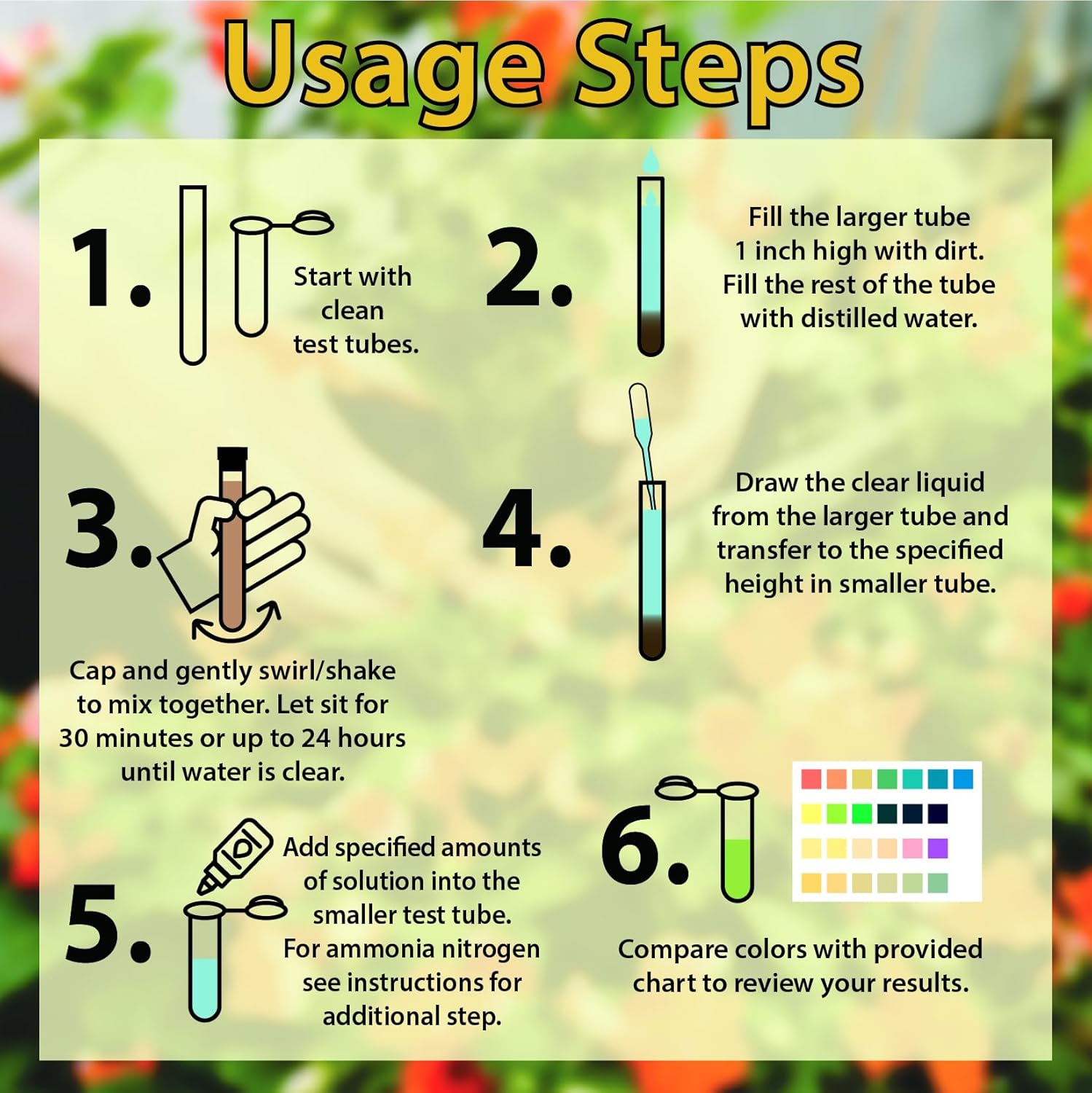 Usage Steps

1. Start with clean test tubes.

2. Fill the larger tube 1 inch high with dirt. Fill the rest of the tube with distilled water.

3. Cap and gently swirl/shake to mix together. Let sit for 30 minutes or up to 24 hours until water is clear.

4. Draw the clear liquid from the larger tube and transfer to the specified height in smaller tube.

5. Add specified amounts of solution into the smaller test tube. For ammonia nitrogen see instructions for additional step.

6. Compare colors with provided chart to review your results.