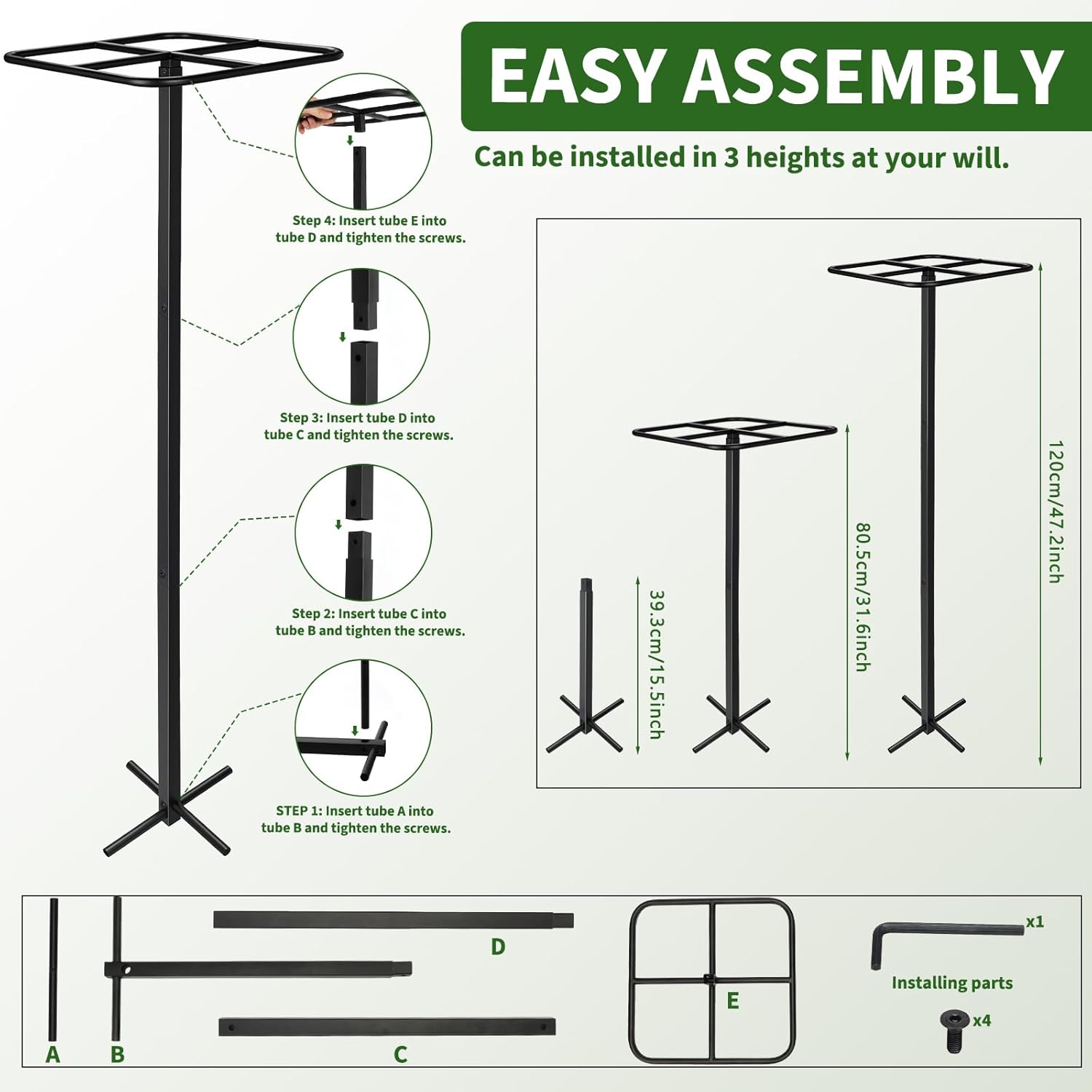 EASY ASSEMBLY

Can be installed in 3 heights at your will.

Step 4: Insert tube E into tube D and tighten the screws.

Step 3: Insert tube D into tube C and tighten the screws.

Step 2: Insert tube C into tube B and tighten the screws.

STEP 1: Insert tube A into tube B and tighten the screws.

39.3cm/15.5inch

80.5cm/31.6inch

120cm/47.2inch

A

B

D

C

E

x1

Installing parts

x4