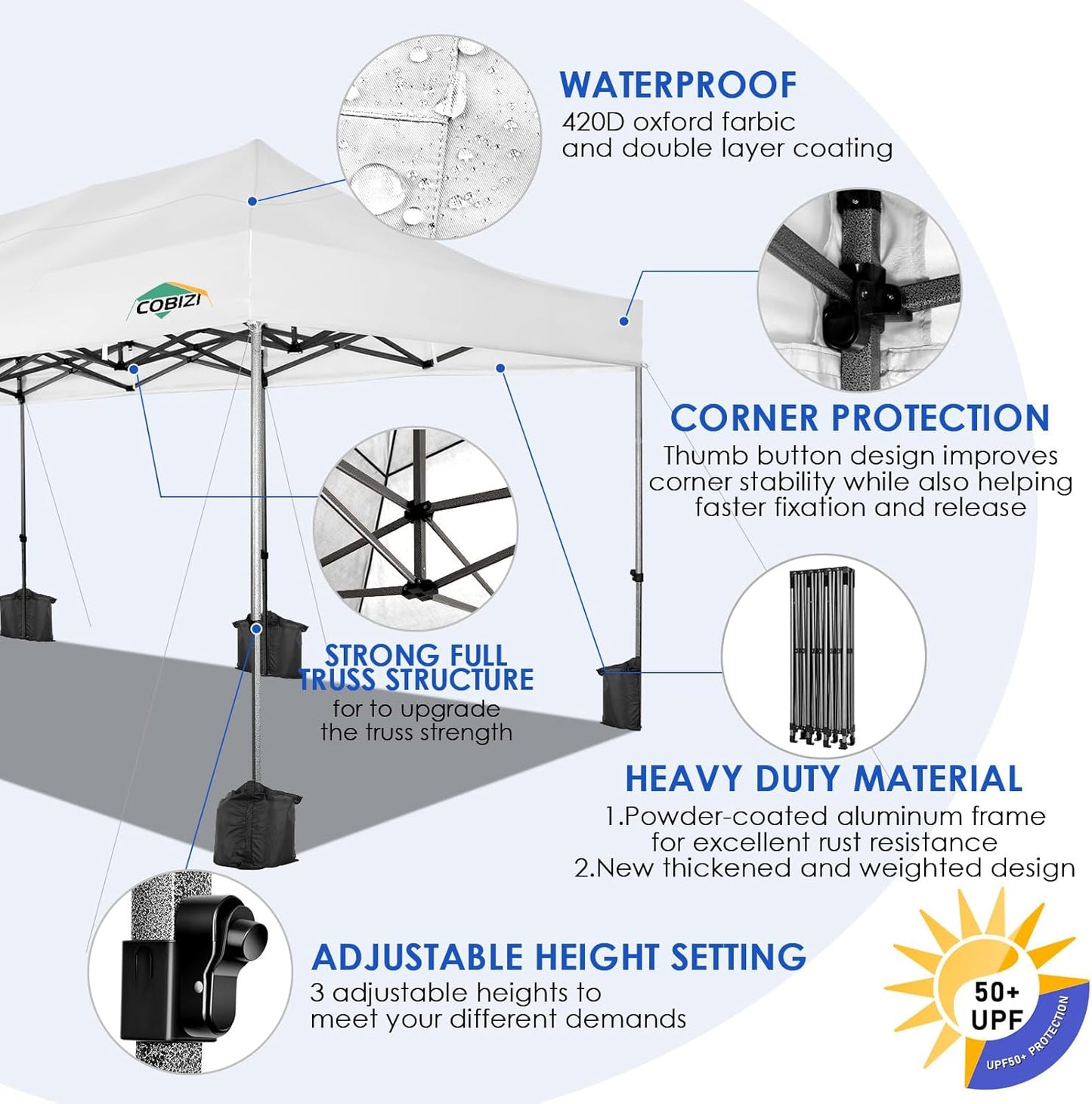 WATERPROOF
420D oxford farbic and double layer coating

COBIZI

CORNER PROTECTION
Thumb button design improves corner stability while also helping faster fixation and release

STRONG FULL TRUSS STRUCTURE
for to upgrade the truss strength

HEAVY DUTY MATERIAL
1.Powder-coated aluminum frame for excellent rust resistance
2.New thickened and weighted design

ADJUSTABLE HEIGHT SETTING
3 adjustable heights to meet your different demands

50+ UPF
UPF50+ PROTECTION