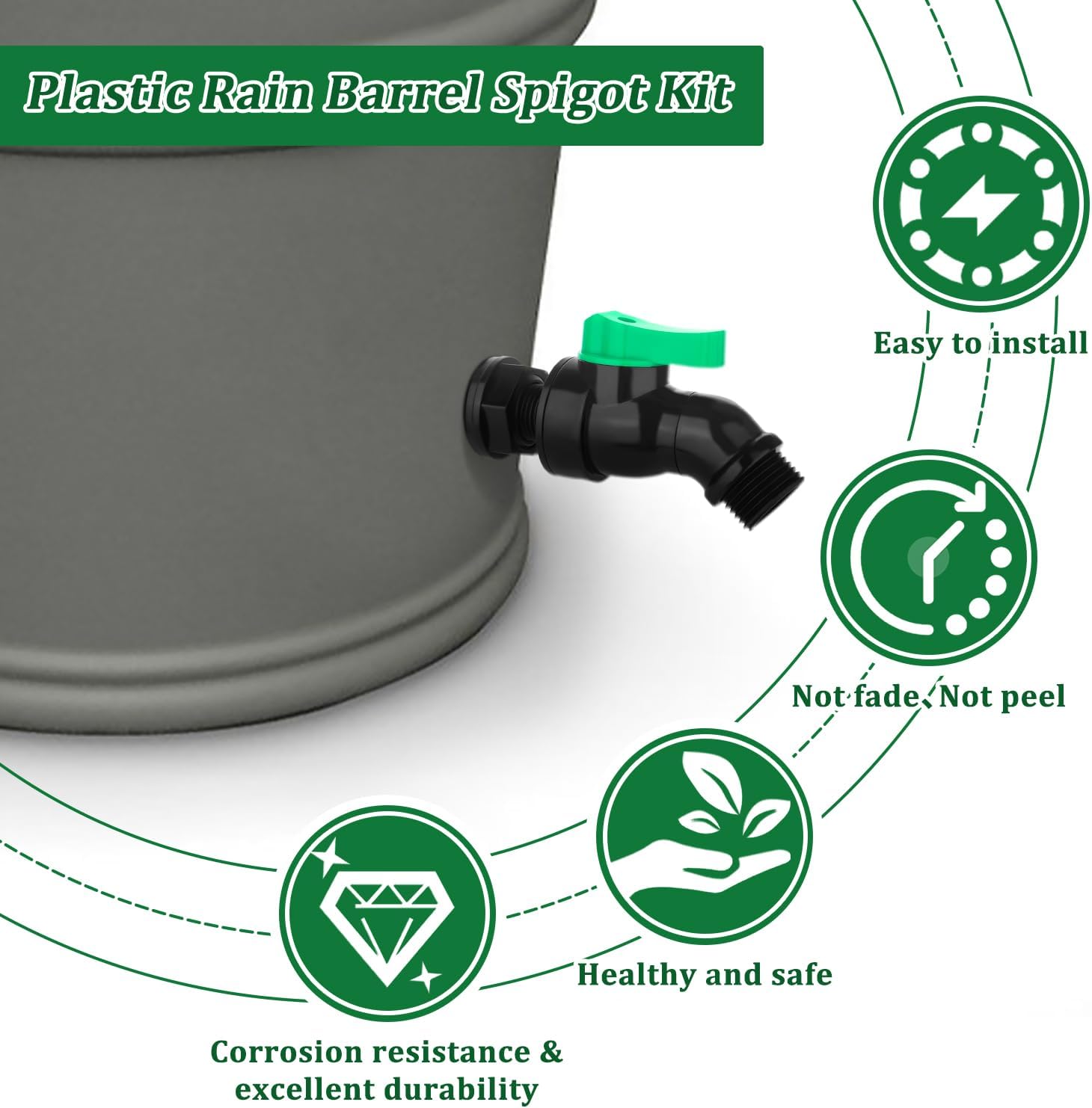 Plastic Rain Barrel Spigot Kit

Easy to install

Not fade、Not peel

Healthy and safe

Corrosion resistance & excellent durability