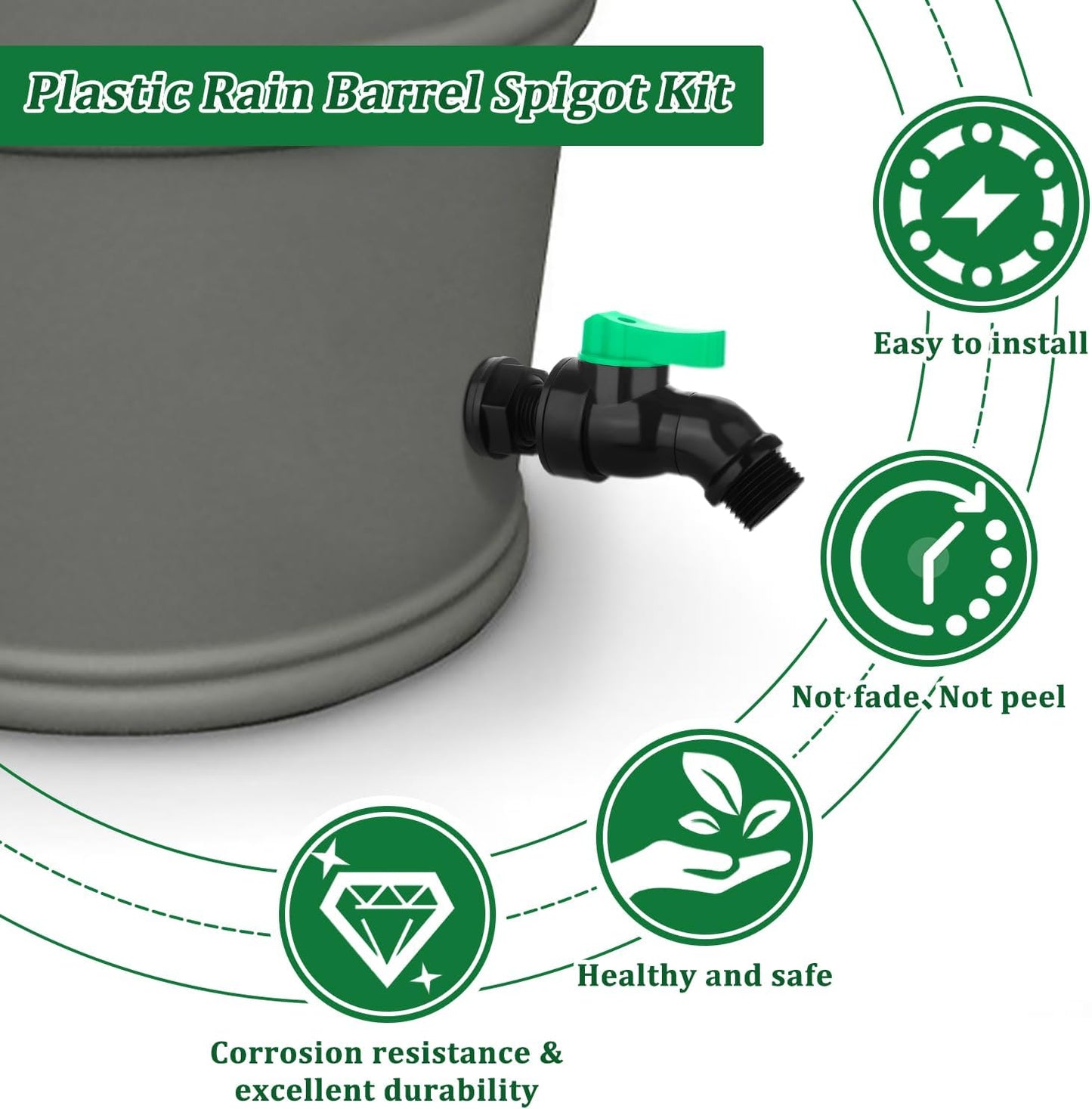 Plastic Rain Barrel Spigot Kit

Easy to install

Not fade, Not peel

Healthy and safe

Corrosion resistance & excellent durability