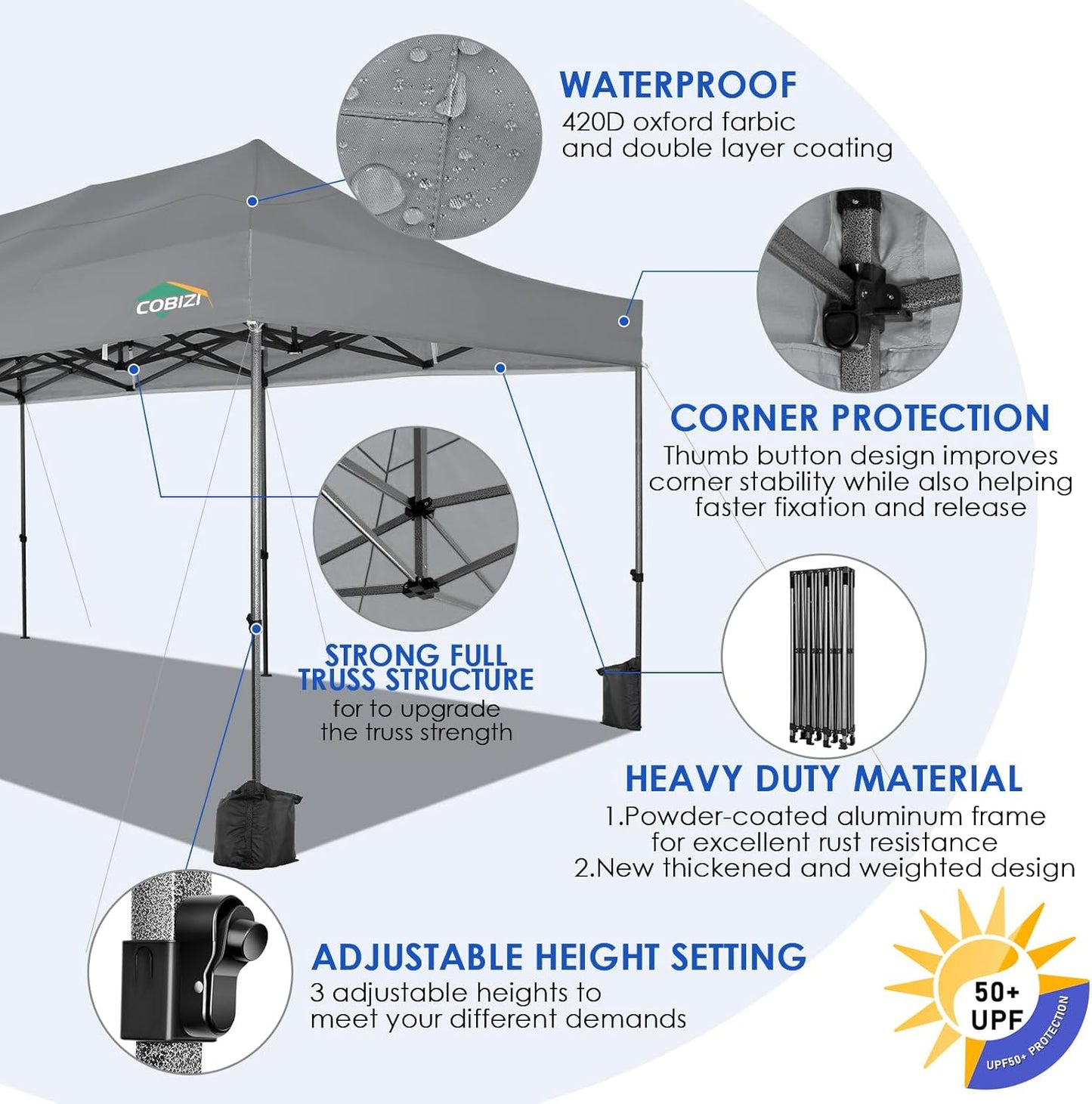 WATERPROOF
420D oxford farbic and double layer coating

COBIZI

CORNER PROTECTION
Thumb button design improves corner stability while also helping faster fixation and release

STRONG FULL TRUSS STRUCTURE
for to upgrade the truss strength

HEAVY DUTY MATERIAL
1.Powder-coated aluminum frame for excellent rust resistance
2.New thickened and weighted design

ADJUSTABLE HEIGHT SETTING
3 adjustable heights to meet your different demands

50+ UPF
UPF50+ PROTECTION