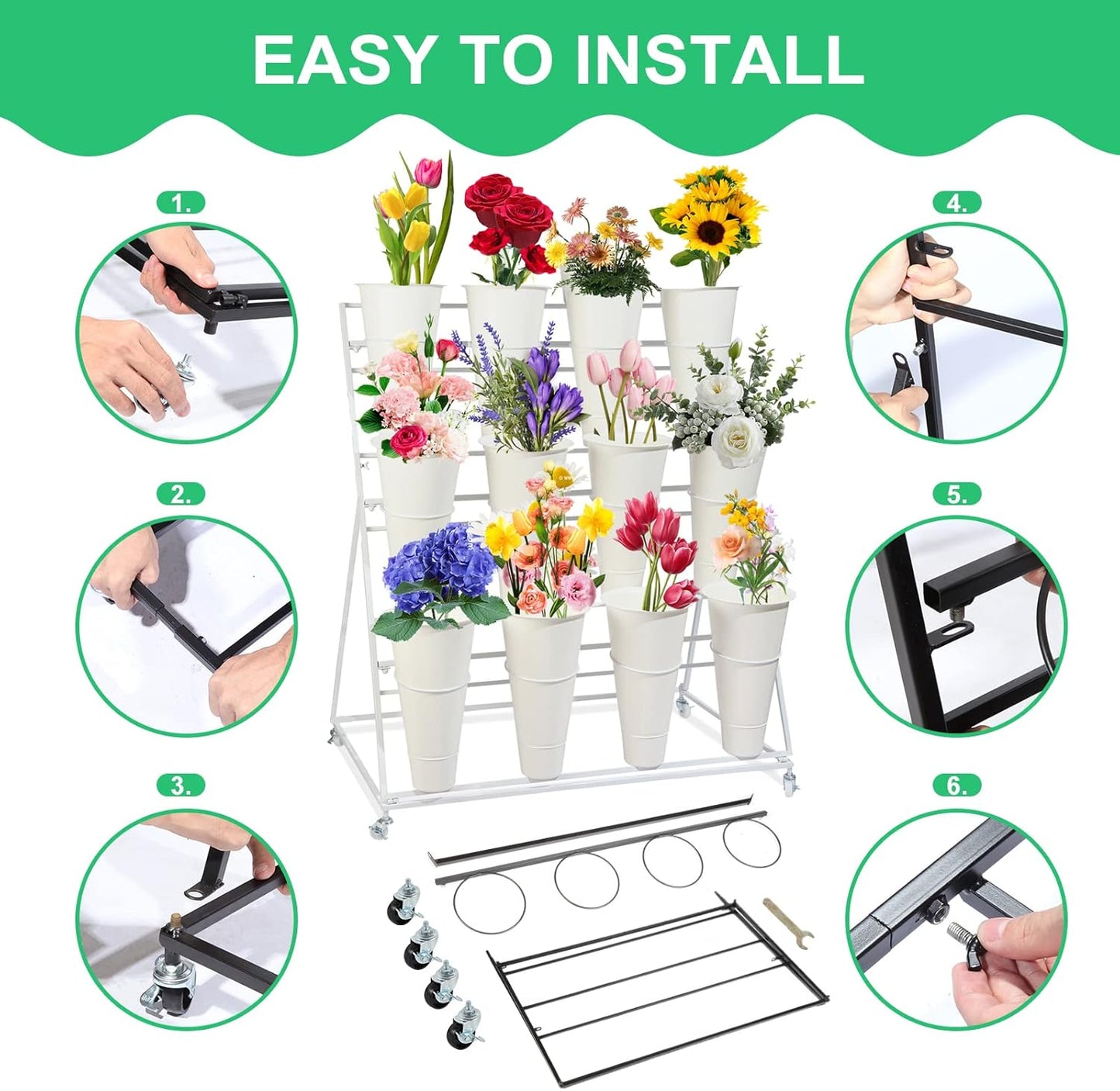 EASY TO INSTALL

1.

2.

3.

4.

5.

6.