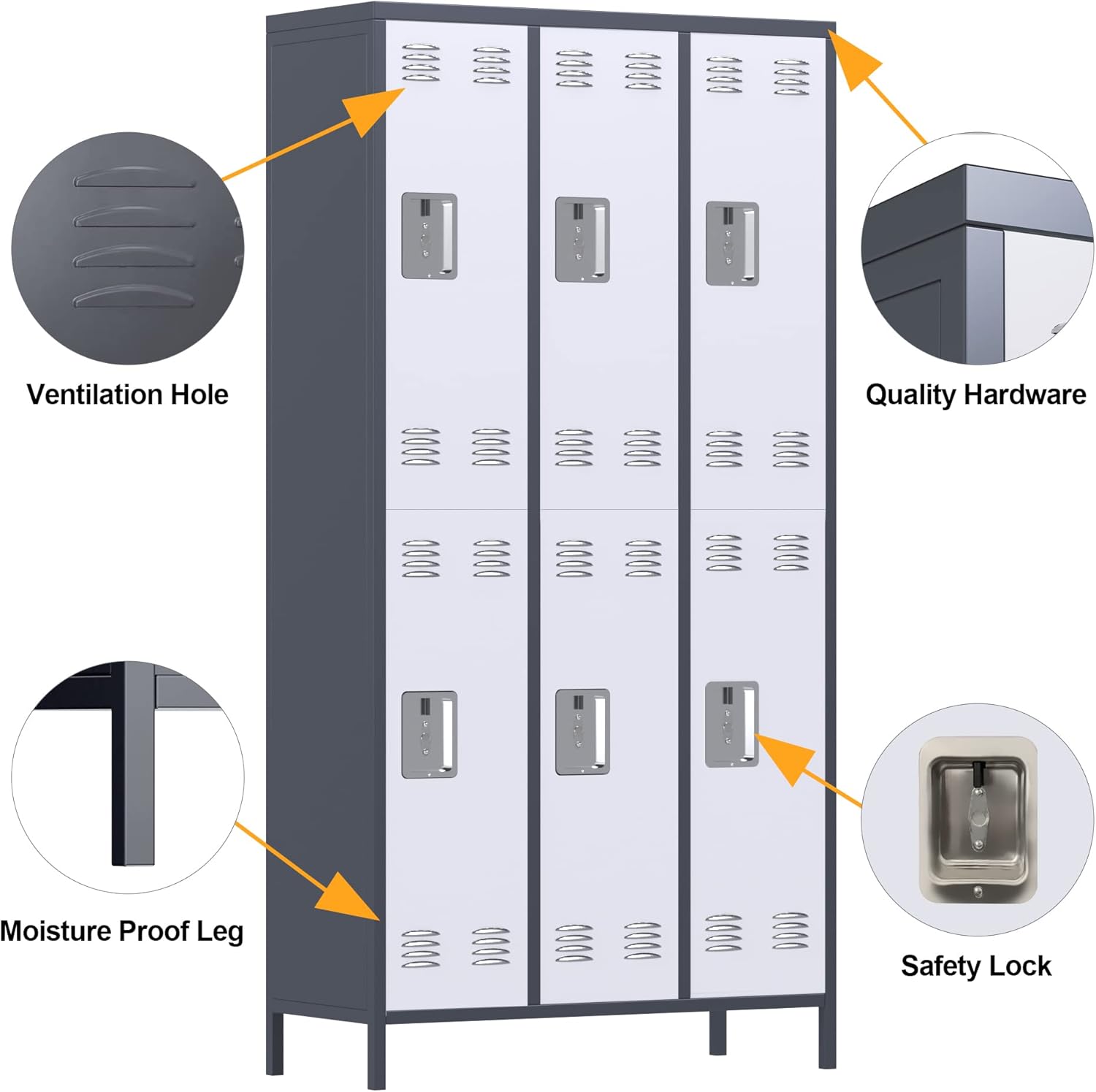 Ventilation Hole

Quality Hardware

Moisture Proof Leg

Safety Lock