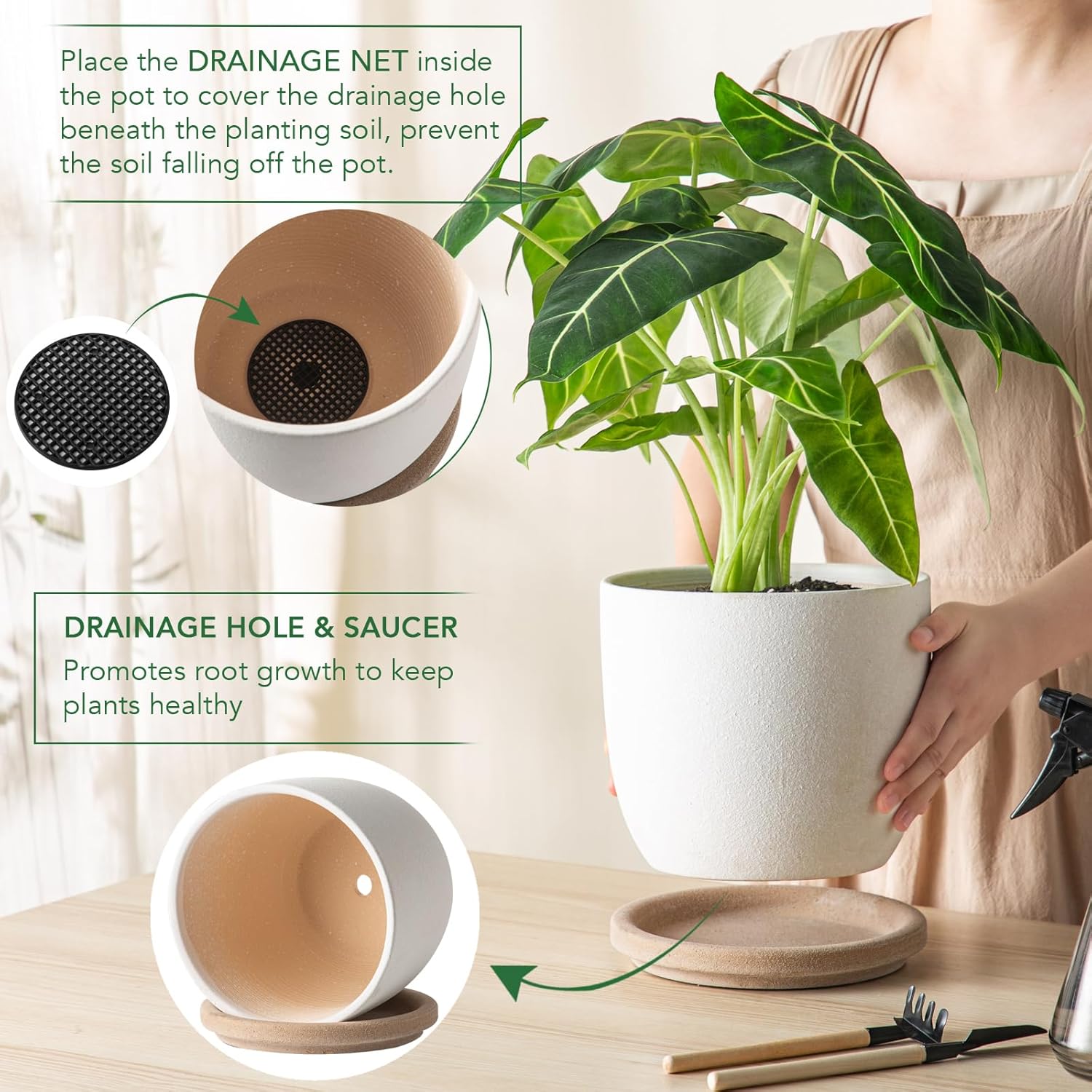 Place the DRAINAGE NET inside the pot to cover the drainage hole beneath the planting soil, prevent the soil falling off the pot.

DRAINAGE HOLE & SAUCER
Promotes root growth to keep plants healthy