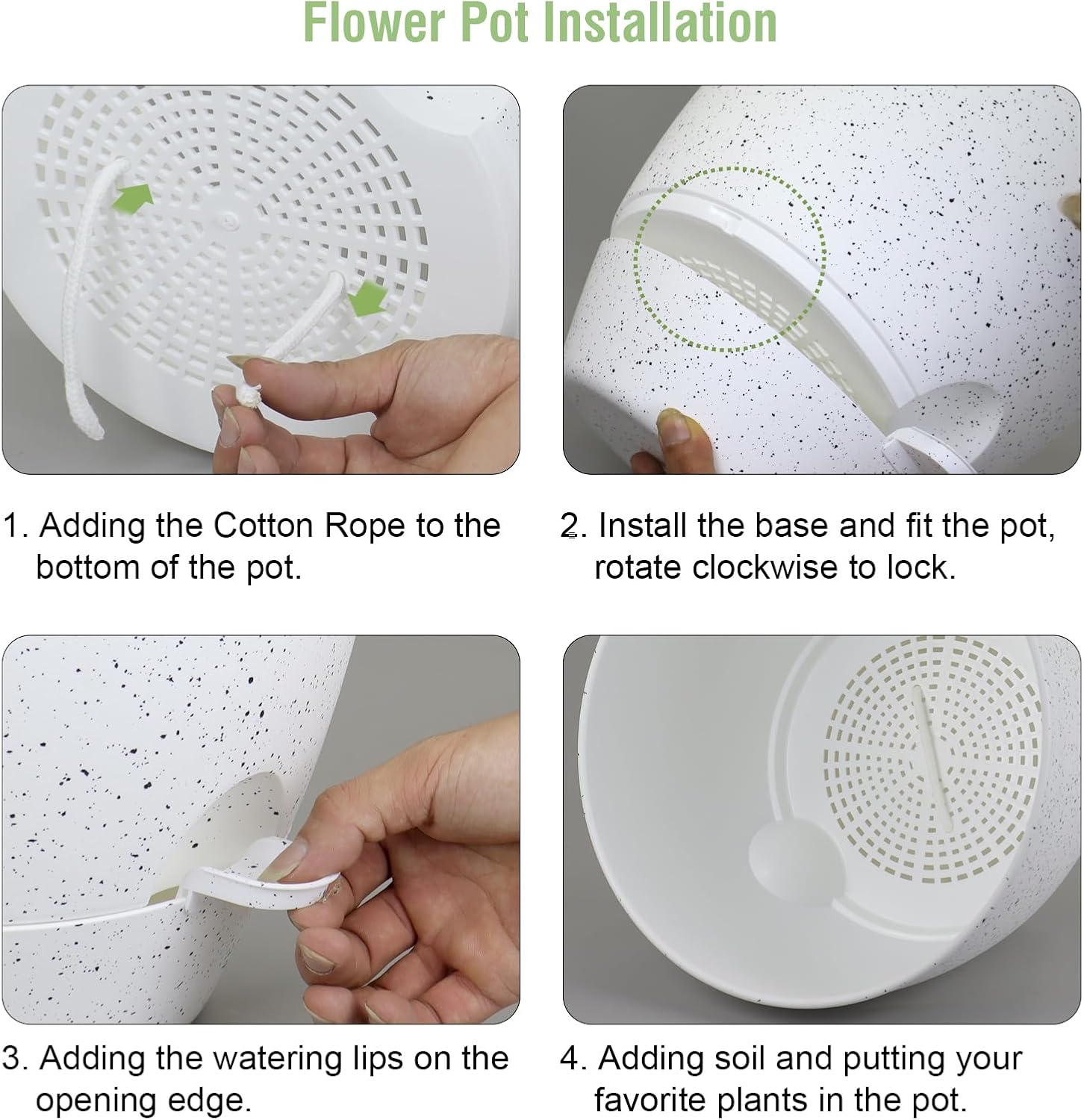 Flower Pot Installation

1. Adding the Cotton Rope to the bottom of the pot.

2. Install the base and fit the pot, rotate clockwise to lock.

3. Adding the watering lips on the opening edge.

4. Adding soil and putting your favorite plants in the pot.