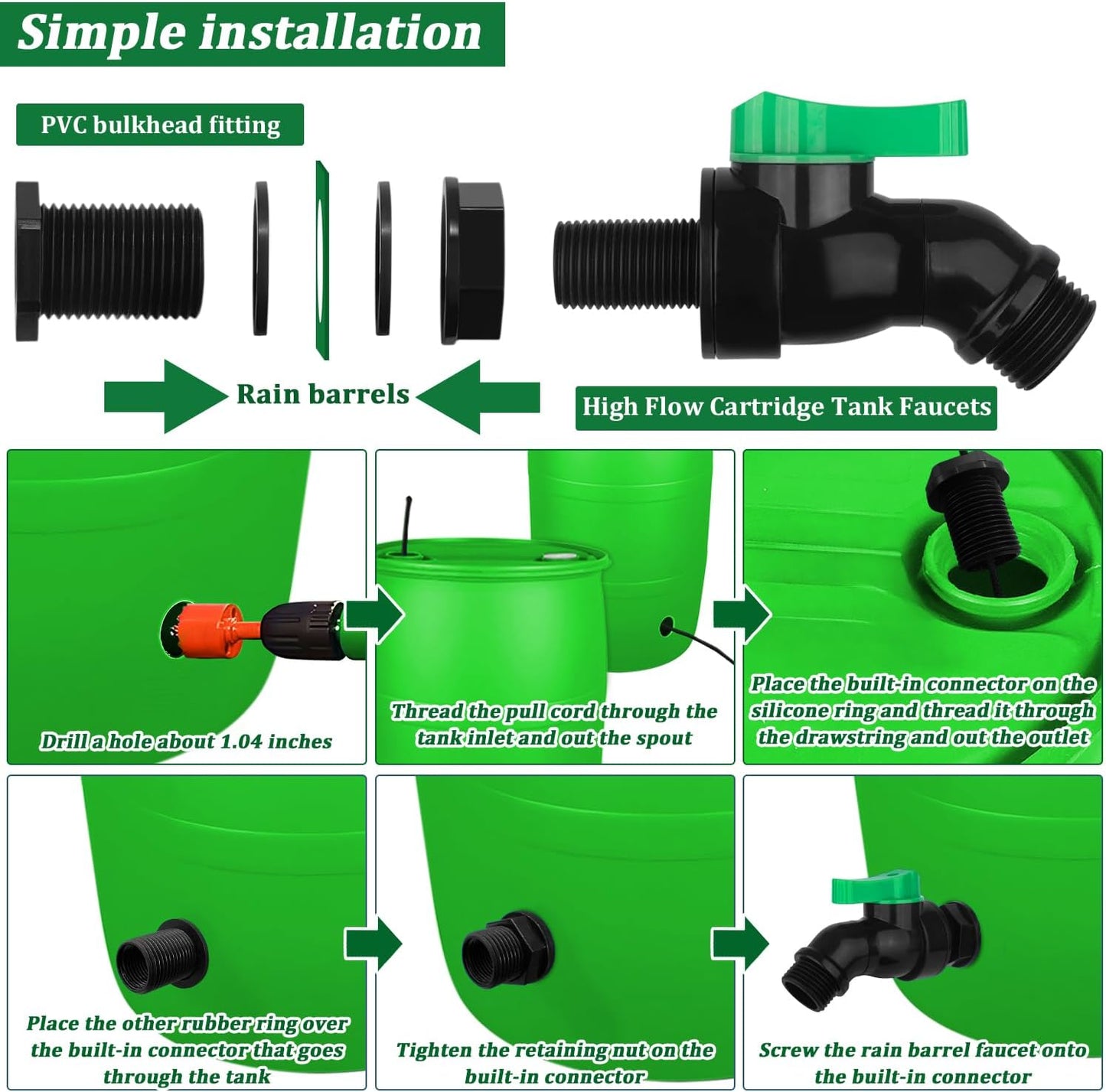 Simple installation

PVC bulkhead fitting

Rain barrels

High Flow Cartridge Tank Faucets

Drill a hole about 1.04 inches

Thread the pull cord through the tank inlet and out the spout

Place the built-in connector on the silicone ring and thread it through the drawstring and out the outlet

Place the other rubber ring over the built-in connector that goes through the tank

Tighten the retaining nut on the built-in connector

Screw the rain barrel faucet onto the built-in connector