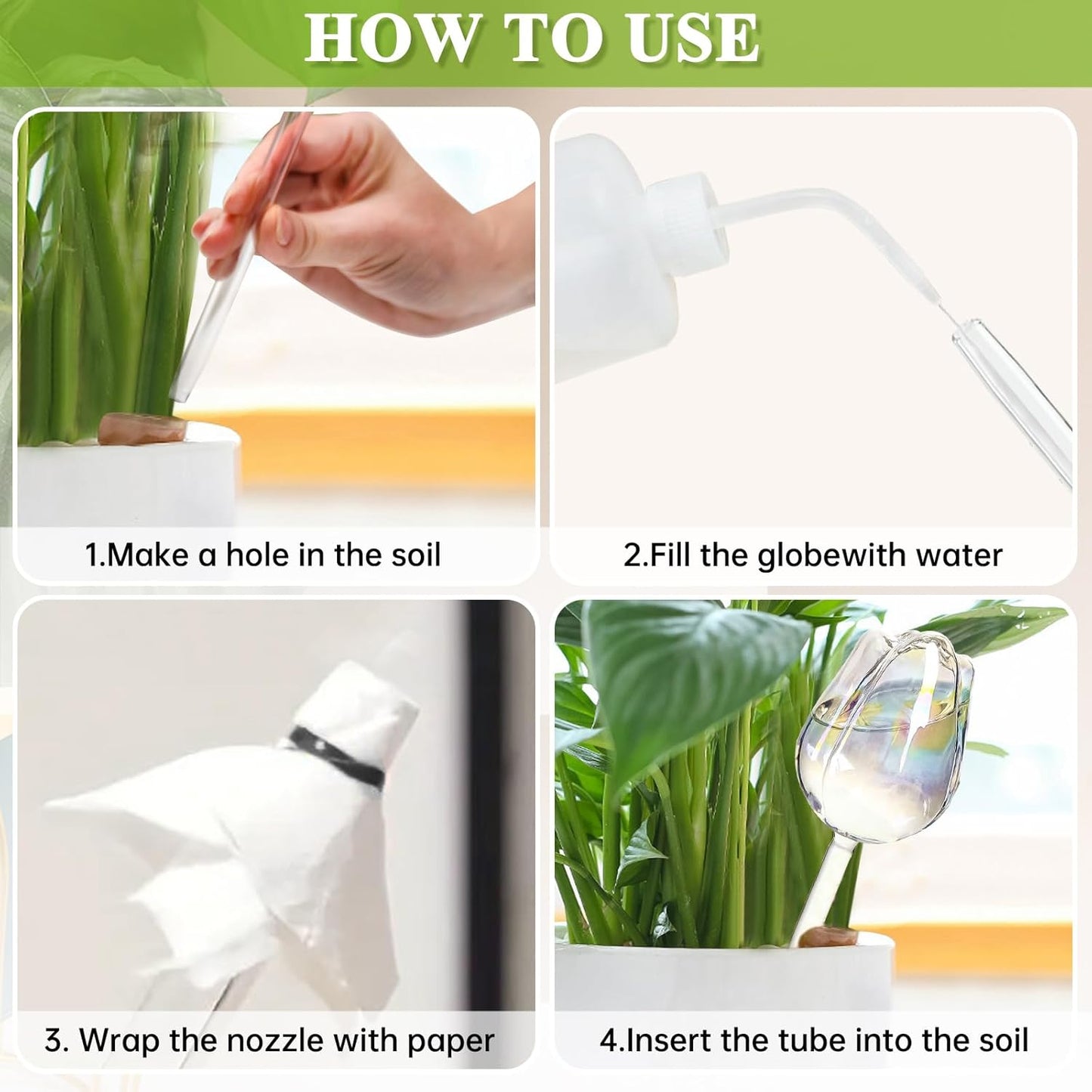 HOW TO USE

1.Make a hole in the soil

2.Fill the globewith water

3. Wrap the nozzle with paper

4.Insert the tube into the soil