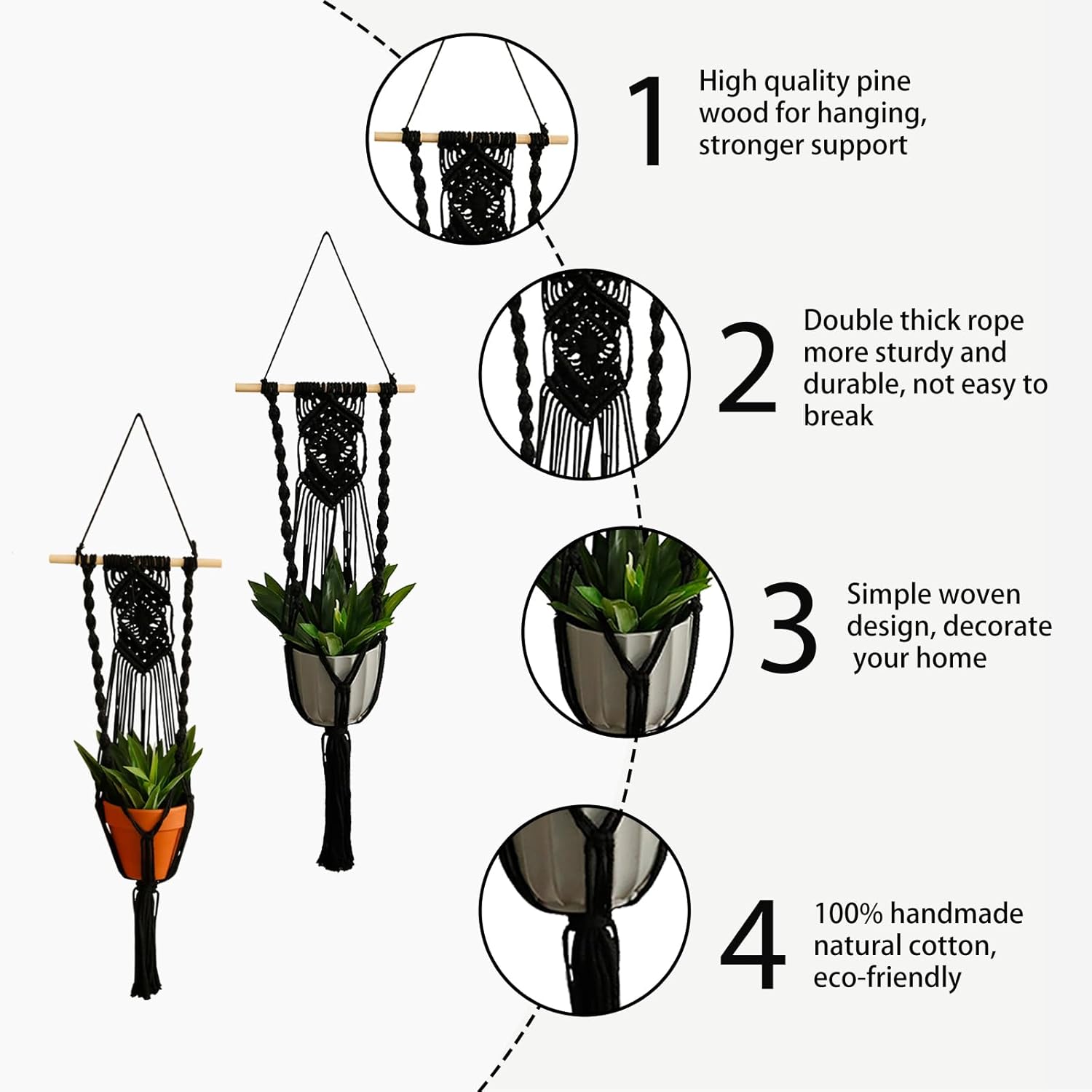 1
High quality pine wood for hanging, stronger support

2
Double thick rope more sturdy and durable, not easy to break

3
Simple woven design, decorate your home

4
100% handmade natural cotton, eco-friendly