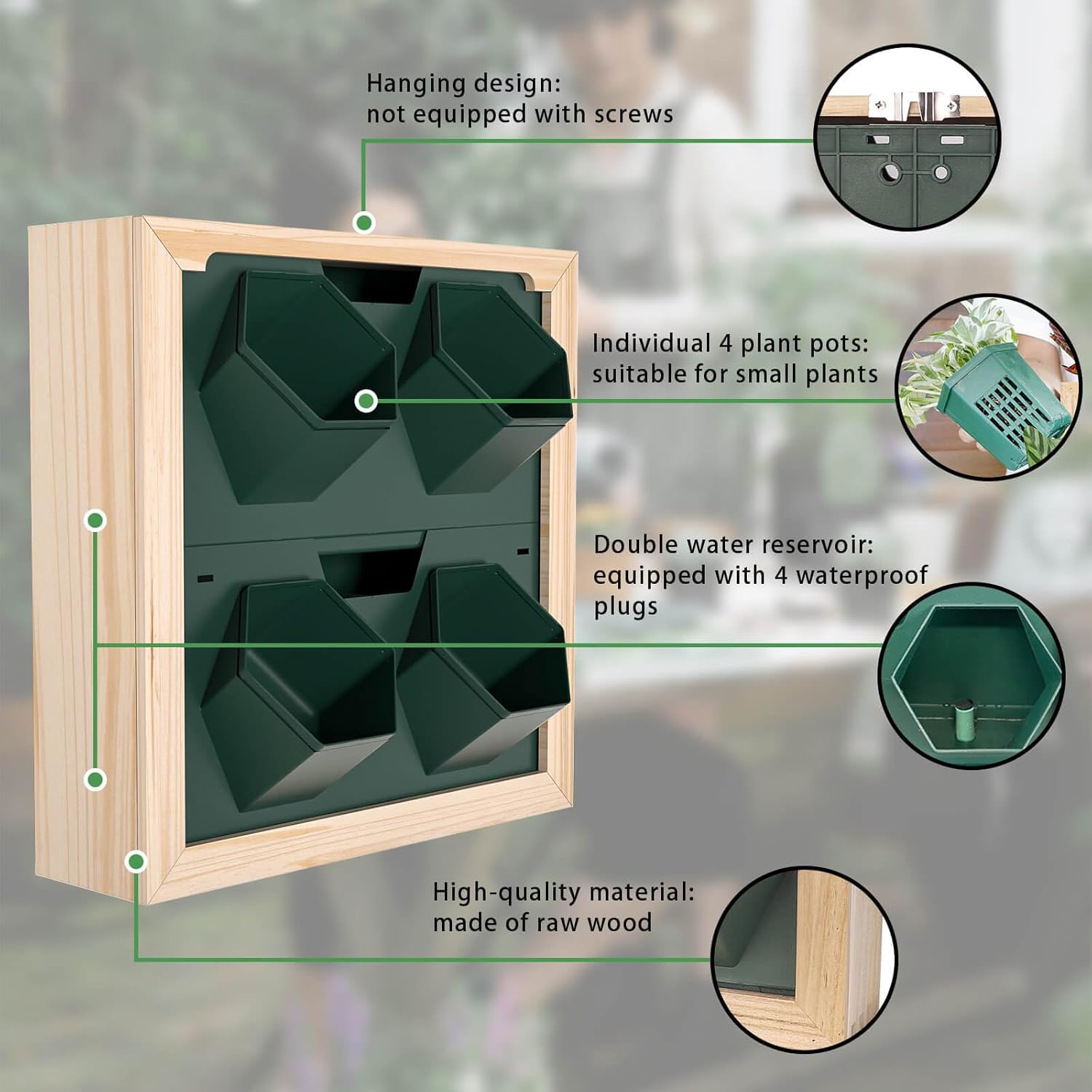 Hanging design:
not equipped with screws

Individual 4 plant pots:
suitable for small plants

Double water reservoir:
equipped with 4 waterproof plugs

High-quality material:
made of raw wood