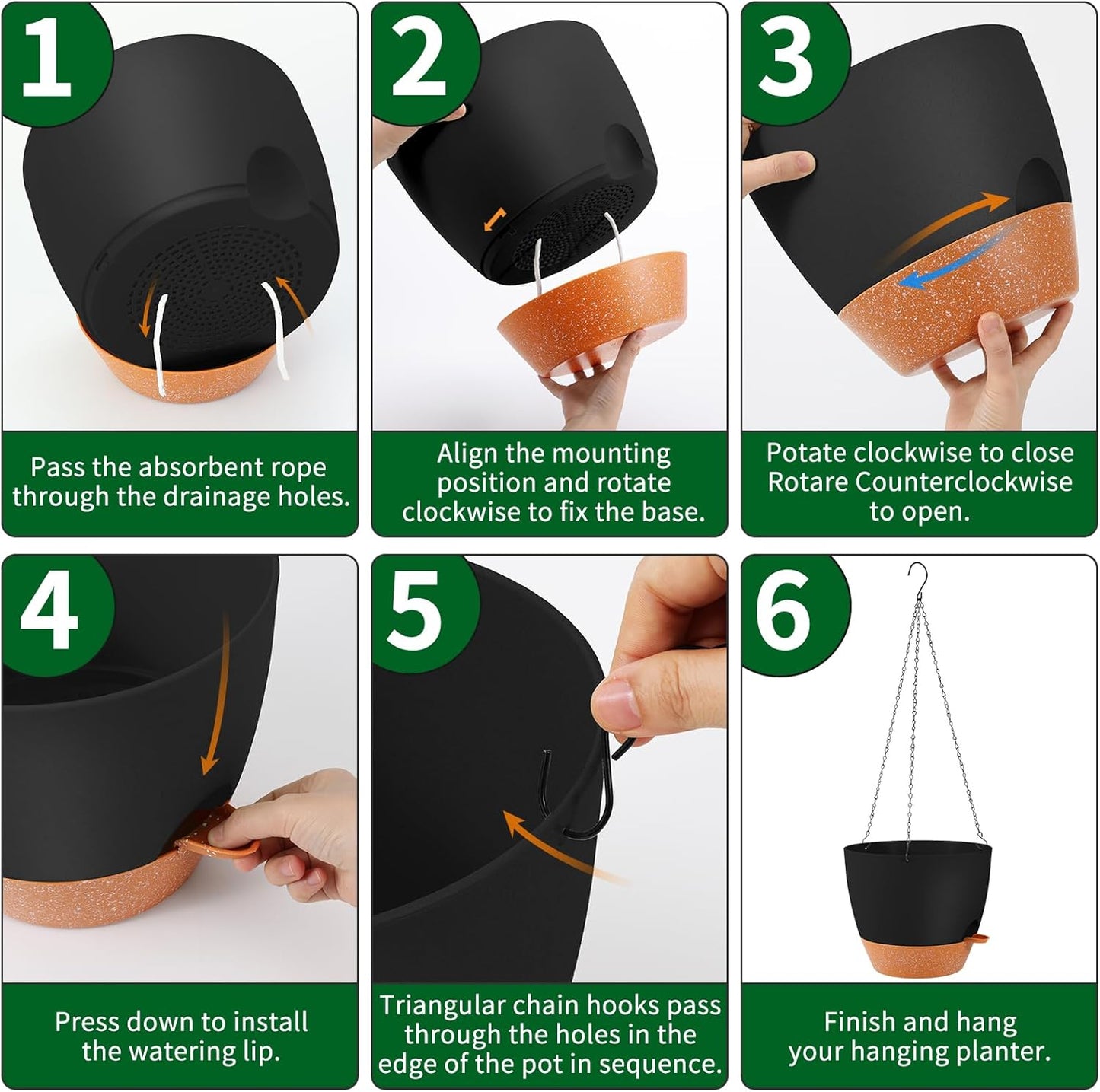 1

Pass the absorbent rope through the drainage holes.

2

Align the mounting position and rotate clockwise to fix the base.

3

Potate clockwise to close Rotare Counterclockwise to open.

4

Press down to install the watering lip.

5

Triangular chain hooks pass through the holes in the edge of the pot in sequence.

6

Finish and hang your hanging planter.