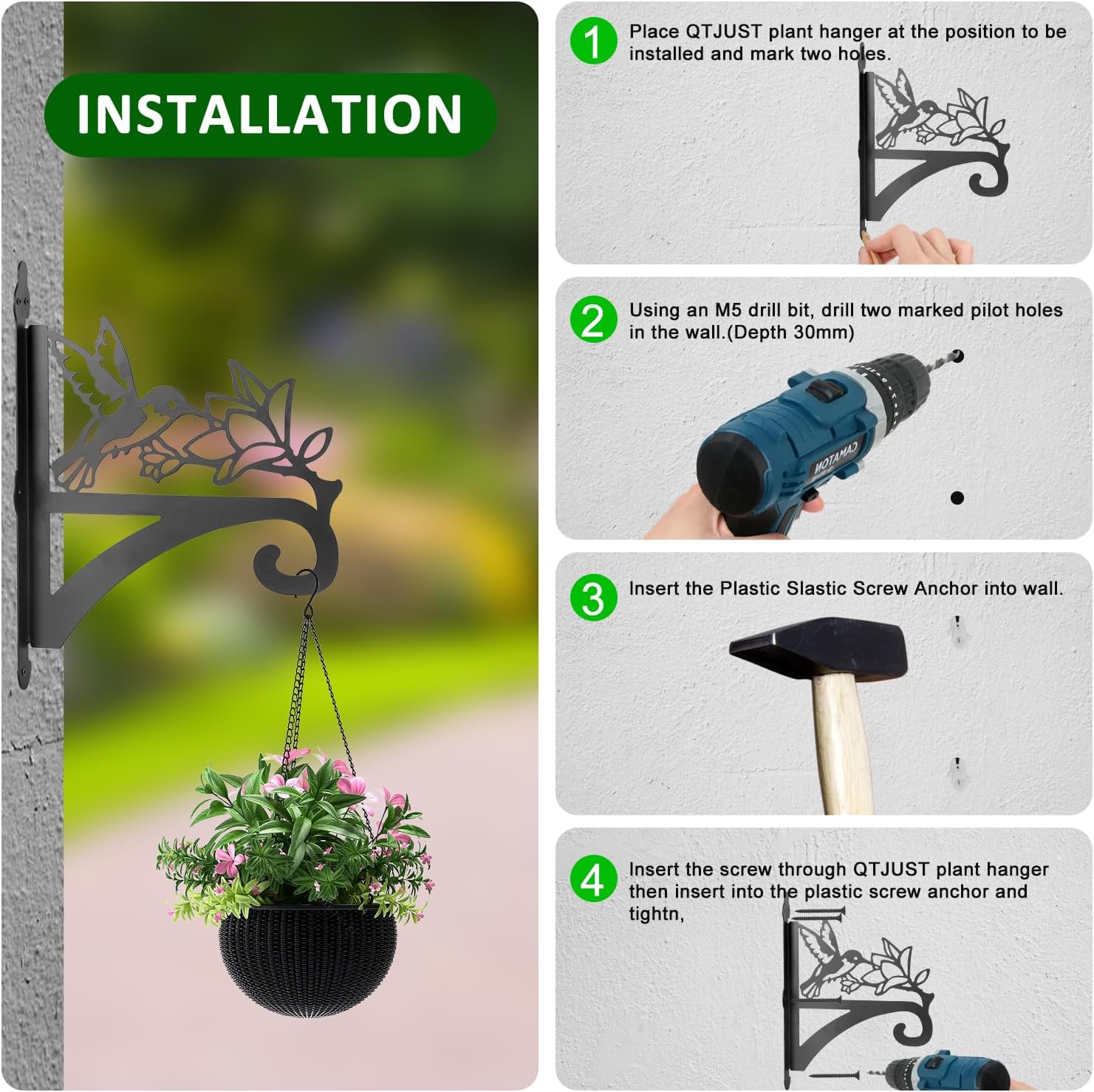 INSTALLATION

1 Place QTJUST plant hanger at the position to be installed and mark two holes.

2 Using an M5 drill bit, drill two marked pilot holes in the wall.(Depth 30mm)

CAMATON

3 Insert the Plastic Slastic Screw Anchor into wall.

4 Insert the screw through QTJUST plant hanger then insert into the plastic screw anchor and tightn,