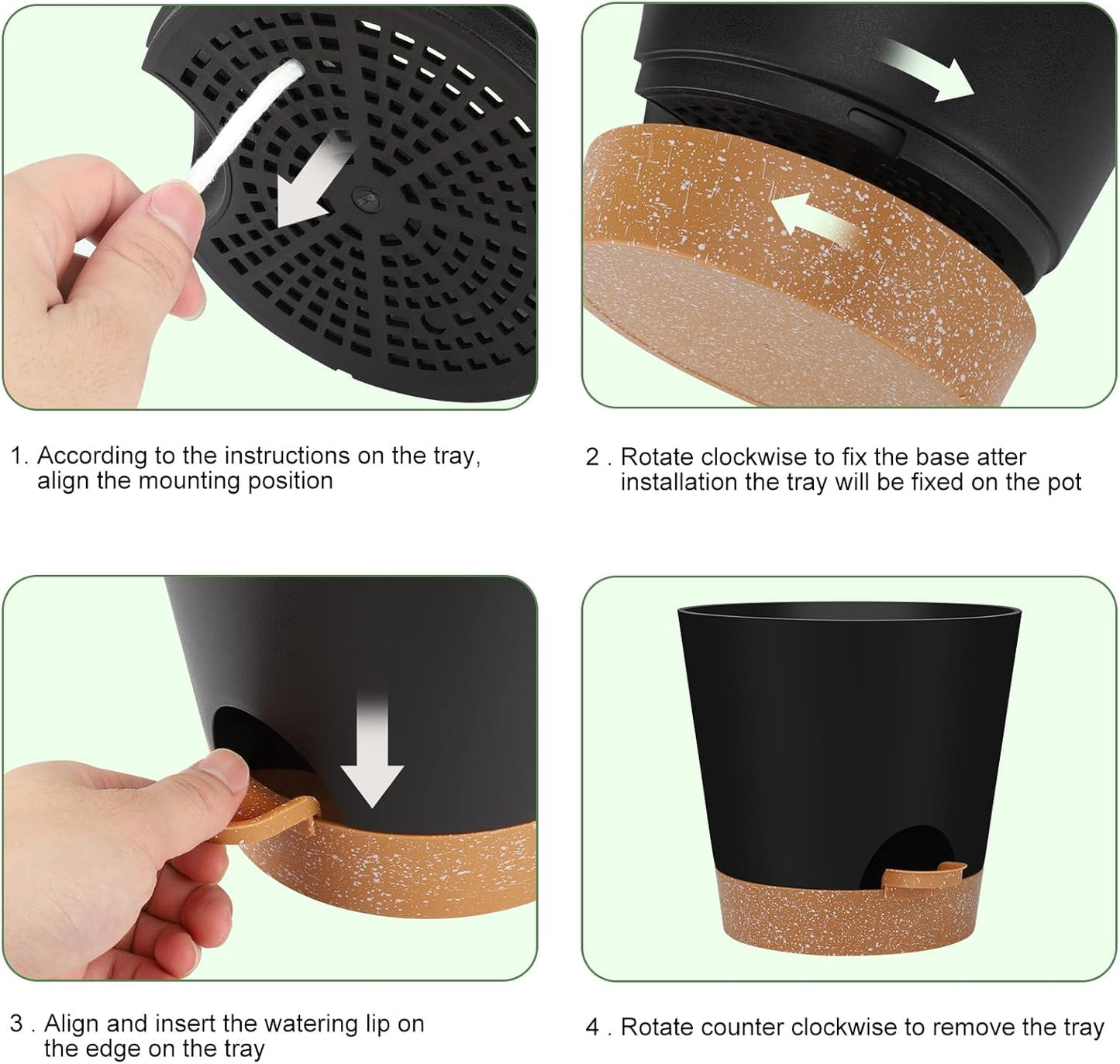 1. According to the instructions on the tray, align the mounting position

2 . Rotate clockwise to fix the base atter installation the tray will be fixed on the pot

3 . Align and insert the watering lip on the edge on the tray

4 . Rotate counter clockwise to remove the tray