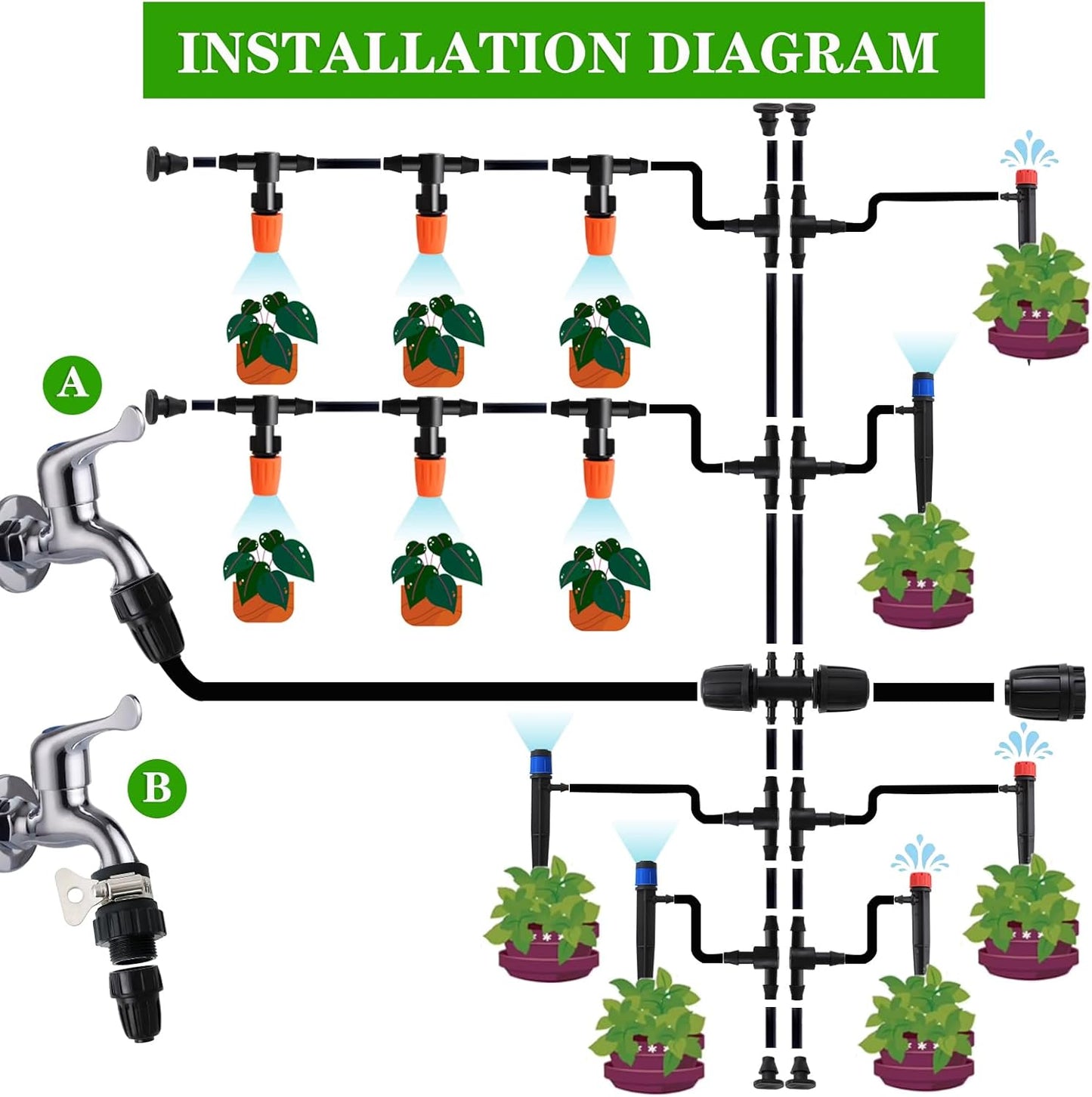 INSTALLATION DIAGRAM

A

B