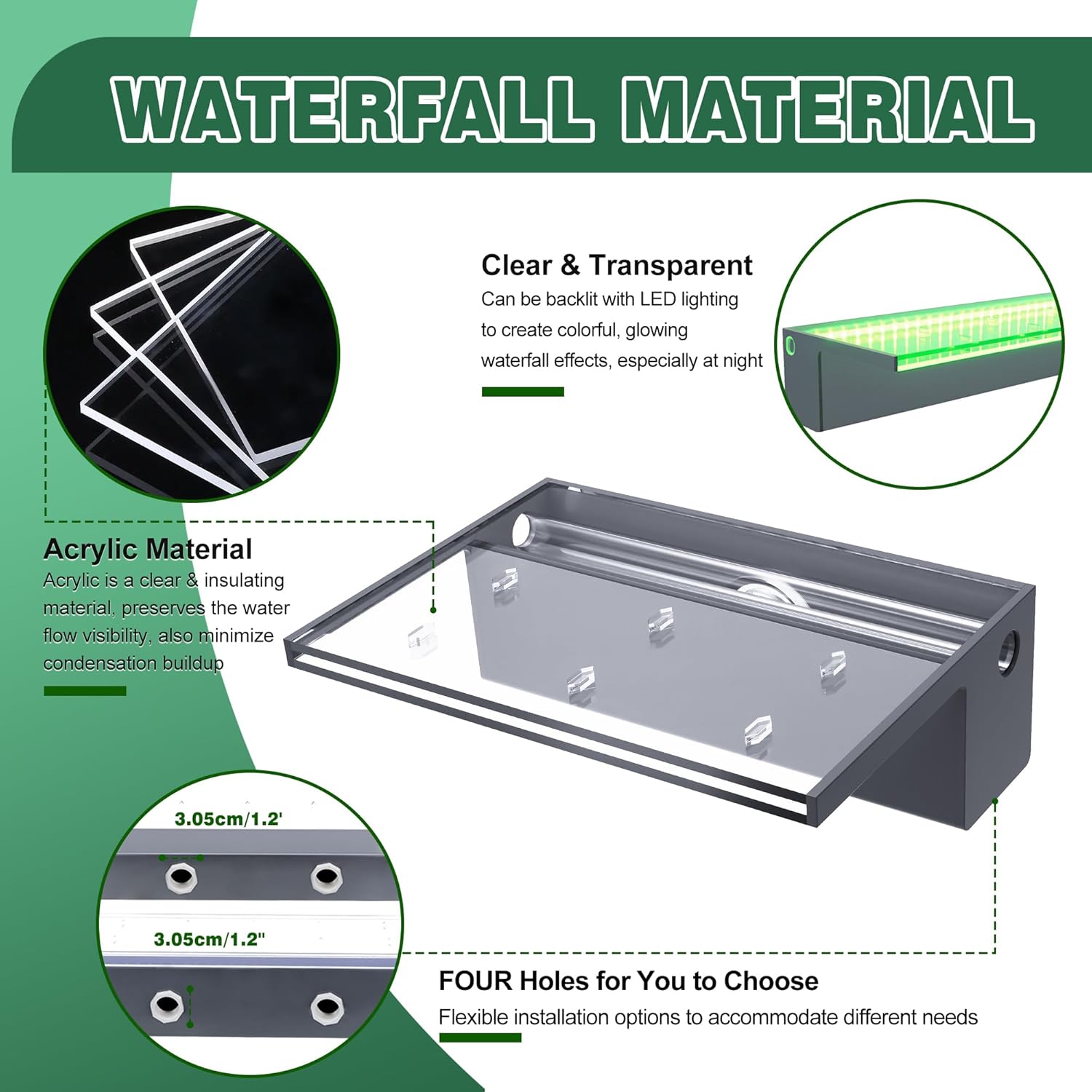 WATERFALL MATERIAL

Clear & Transparent
Can be backlit with LED lighting to create colorful, glowing waterfall effects, especially at night

Acrylic Material
Acrylic is a clear & insulating material, preserves the water flow visibility, also minimize condensation buildup

3.05cm/1.2'

3.05cm/1.2"

FOUR Holes for You to Choose
Flexible installation options to accommodate different needs