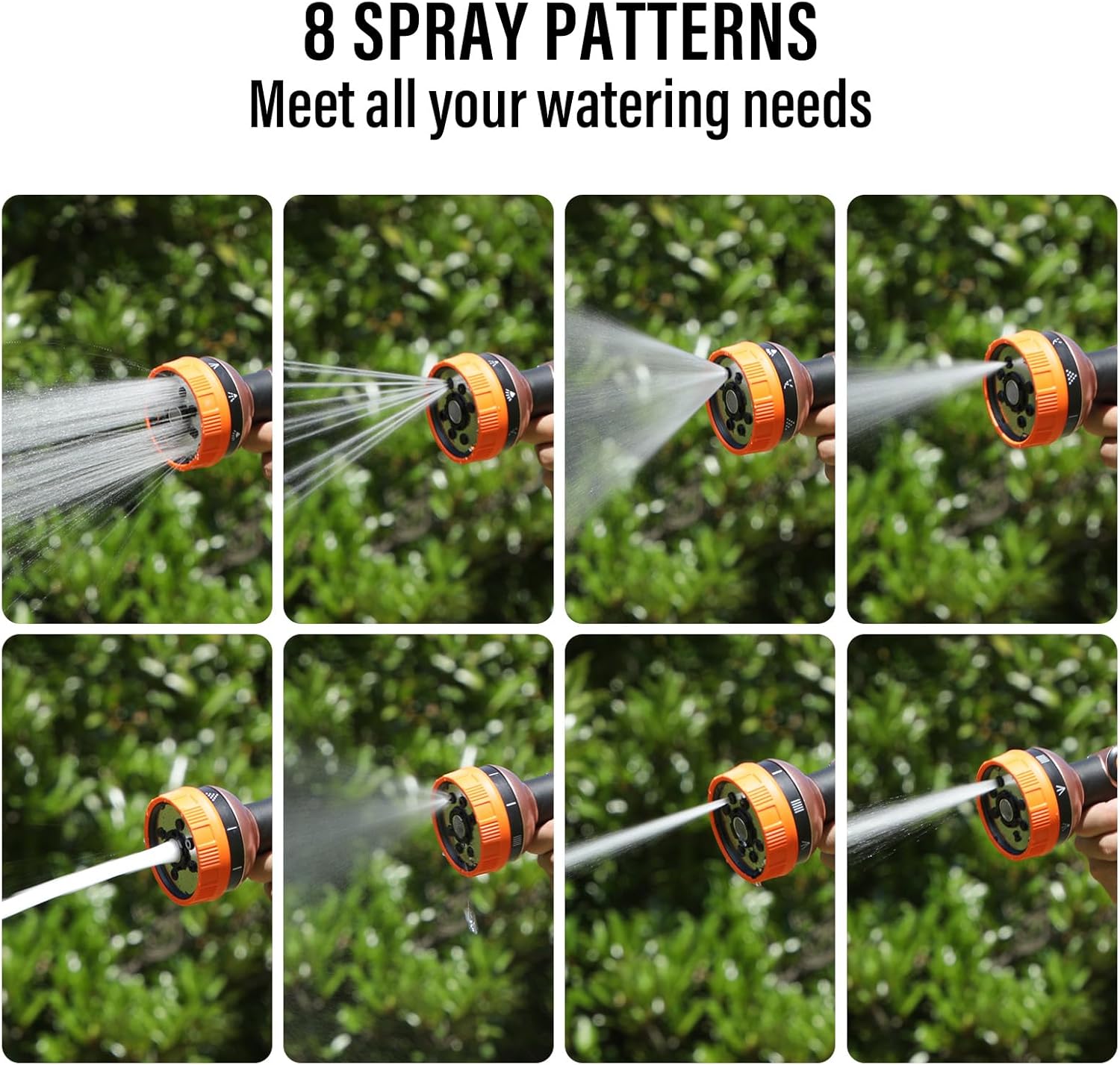 8 SPRAY PATTERNS
Meet all your watering needs