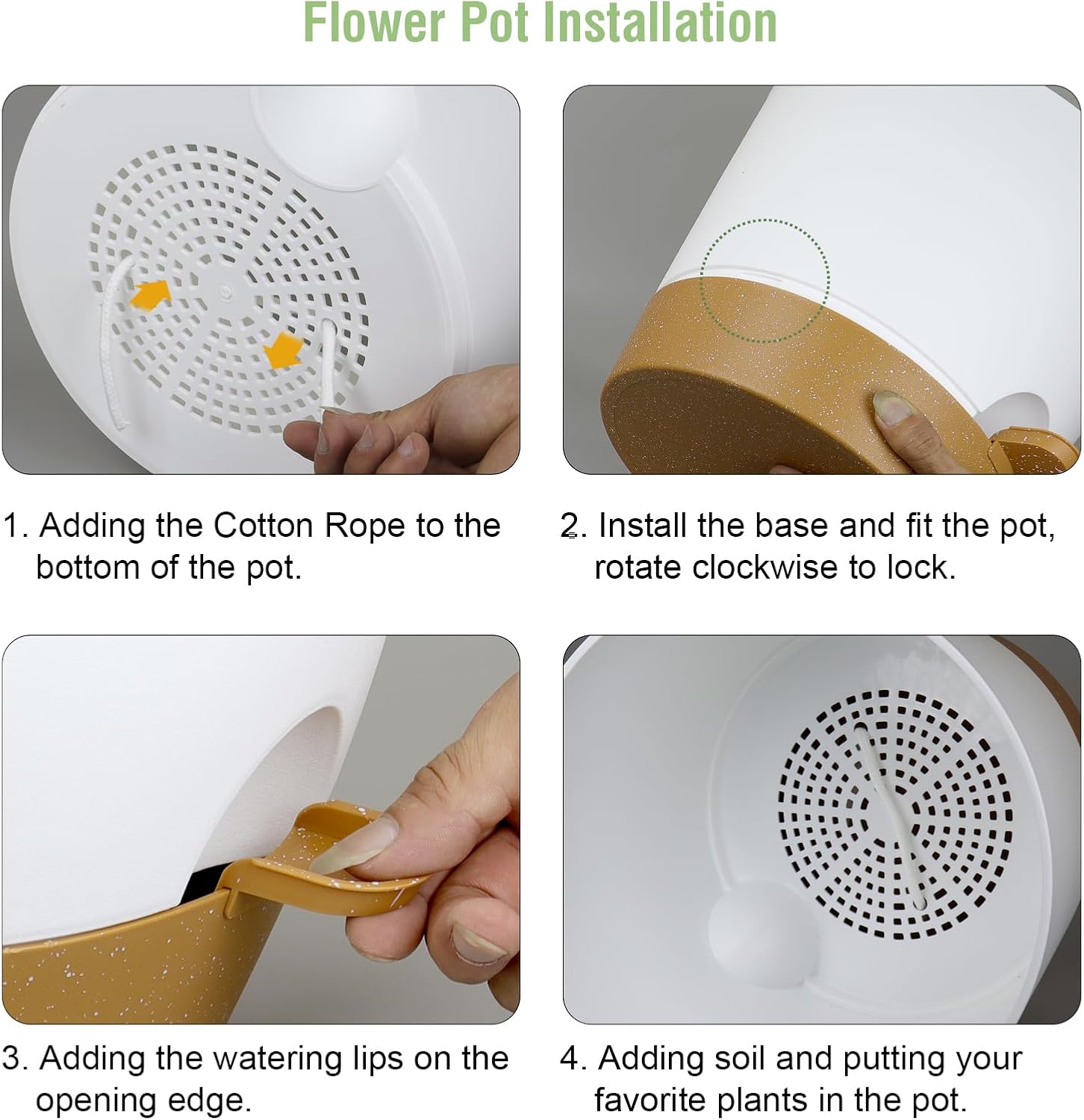 Flower Pot Installation

1. Adding the Cotton Rope to the bottom of the pot.

2. Install the base and fit the pot, rotate clockwise to lock.

3. Adding the watering lips on the opening edge.

4. Adding soil and putting your favorite plants in the pot.