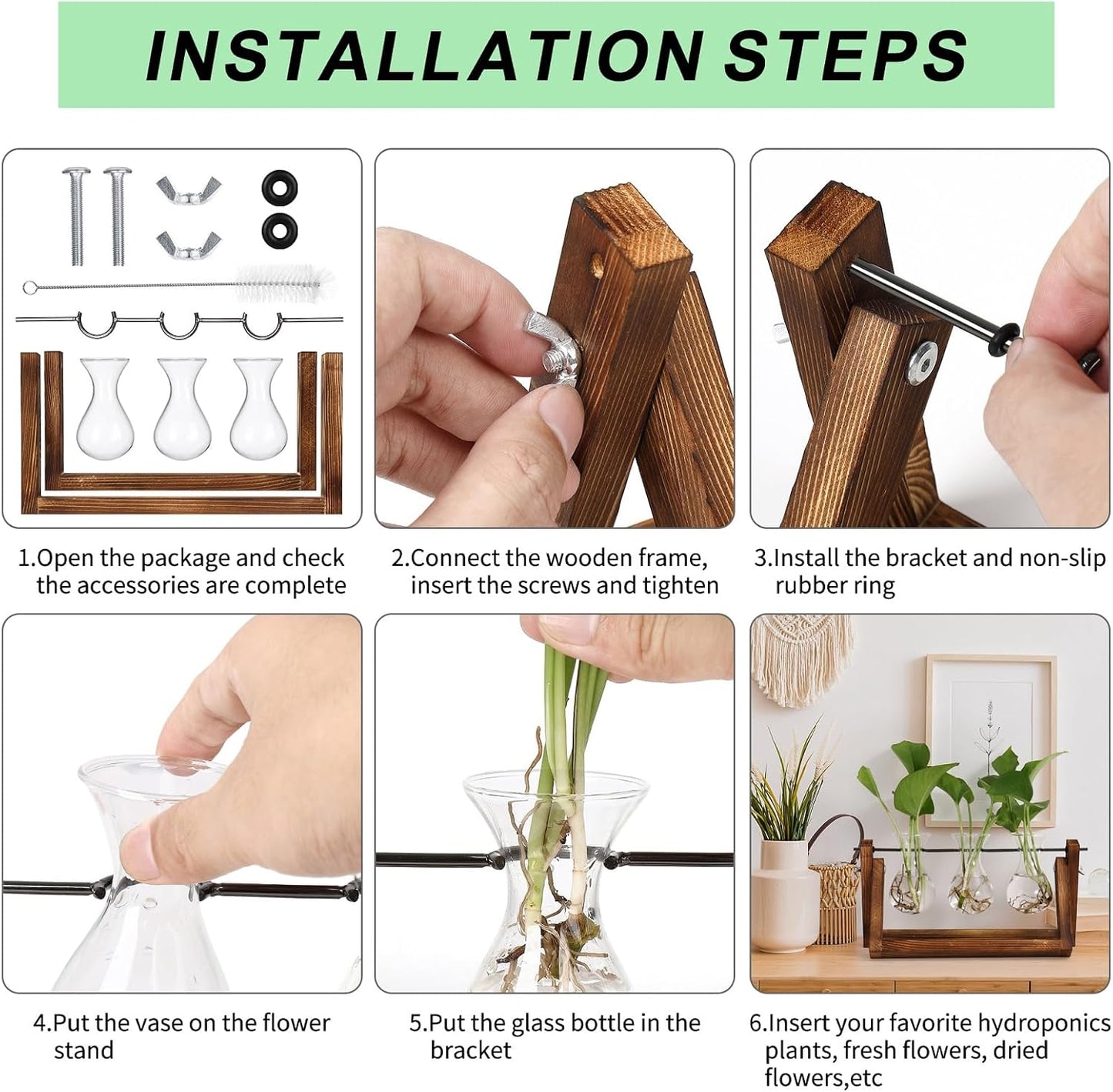 INSTALLATION STEPS

1.Open the package and check the accessories are complete

2.Connect the wooden frame, insert the screws and tighten

3.Install the bracket and non-slip rubber ring

4.Put the vase on the flower stand

5.Put the glass bottle in the bracket

6.Insert your favorite hydroponics plants, fresh flowers, dried flowers,etc