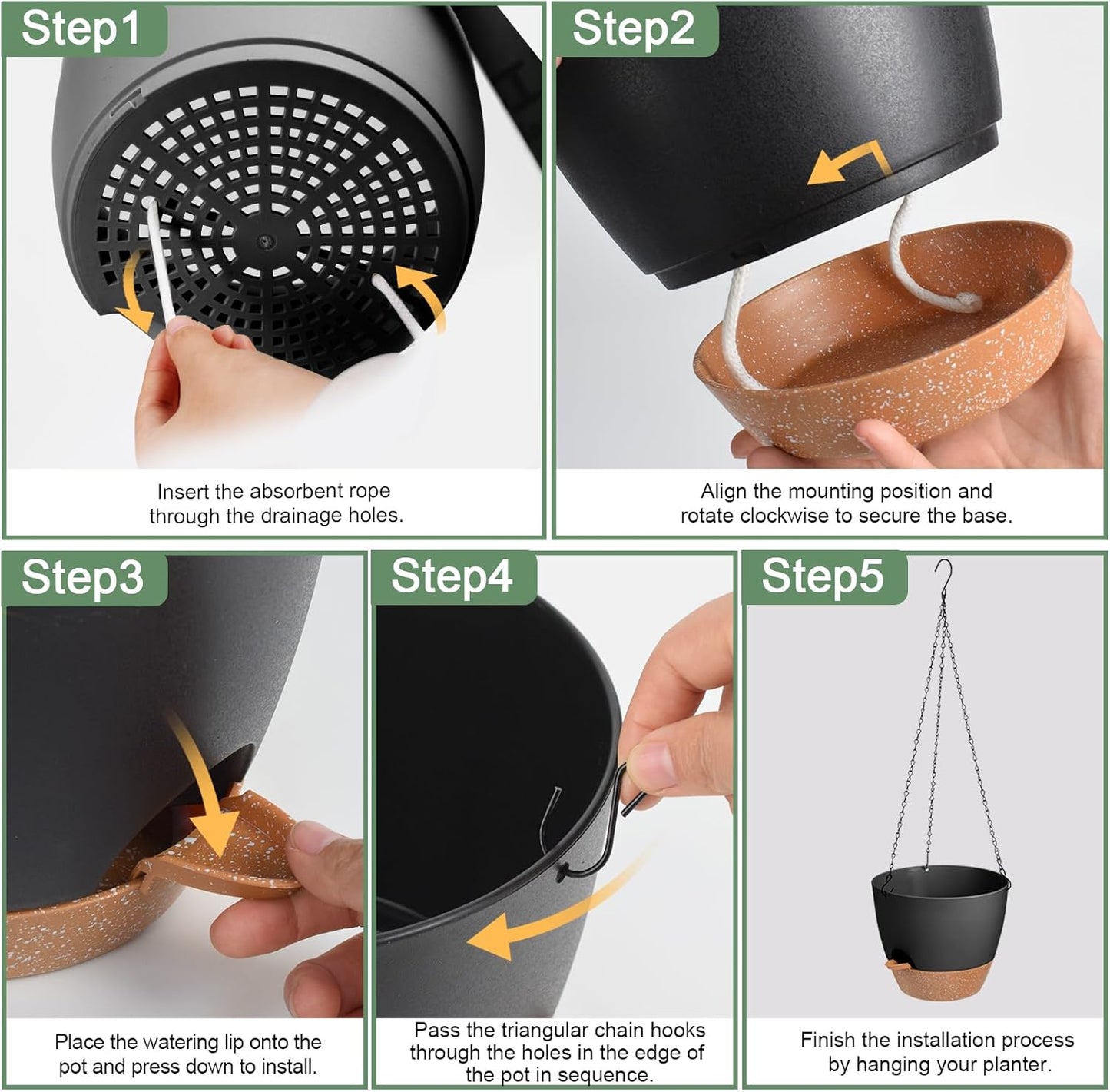 Step1

Insert the absorbent rope through the drainage holes.

Step2

Align the mounting position and rotate clockwise to secure the base.

Step3

Place the watering lip onto the pot and press down to install.

Step4

Pass the triangular chain hooks through the holes in the edge of the pot in sequence.

Step5

Finish the installation process by hanging your planter.